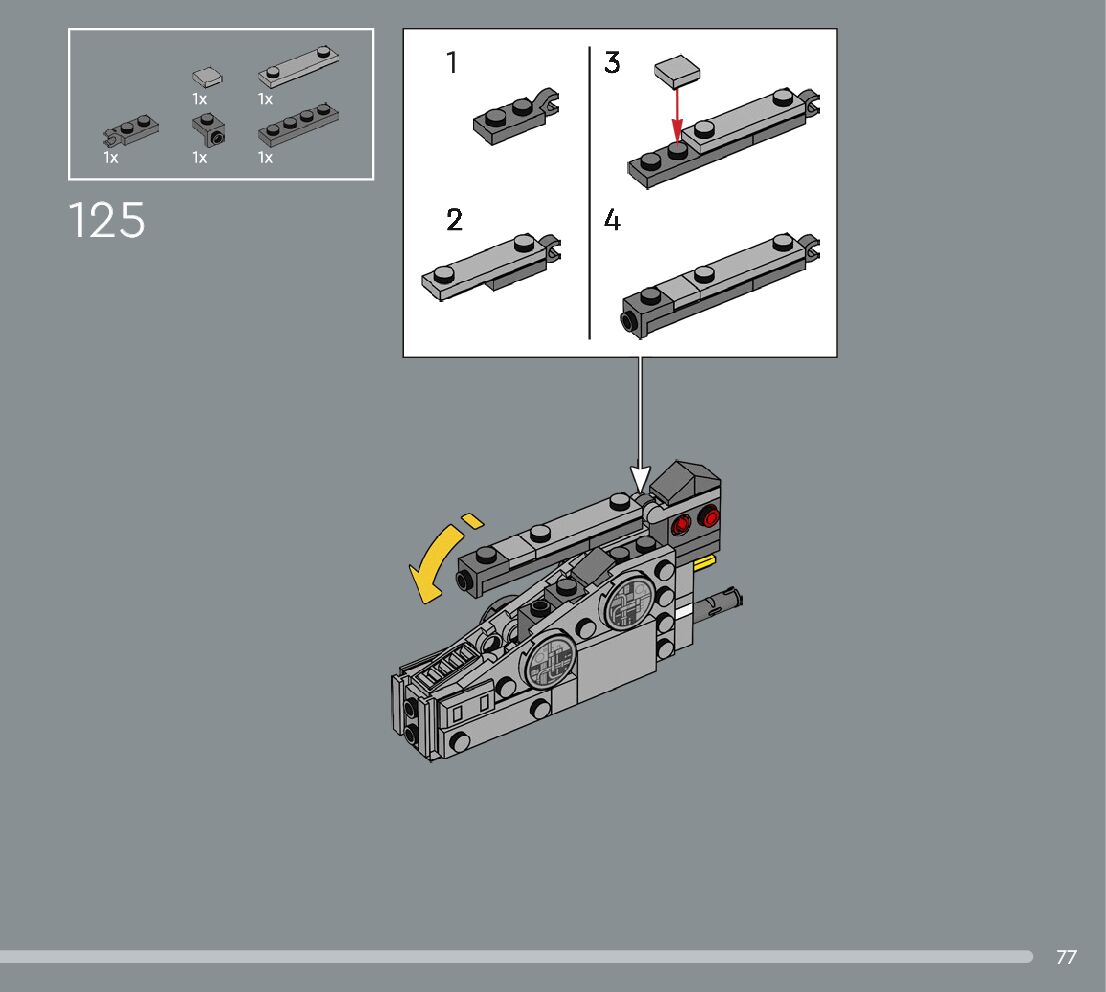 1x
1x
1x
1x
1x

125

1
2
3
4

77