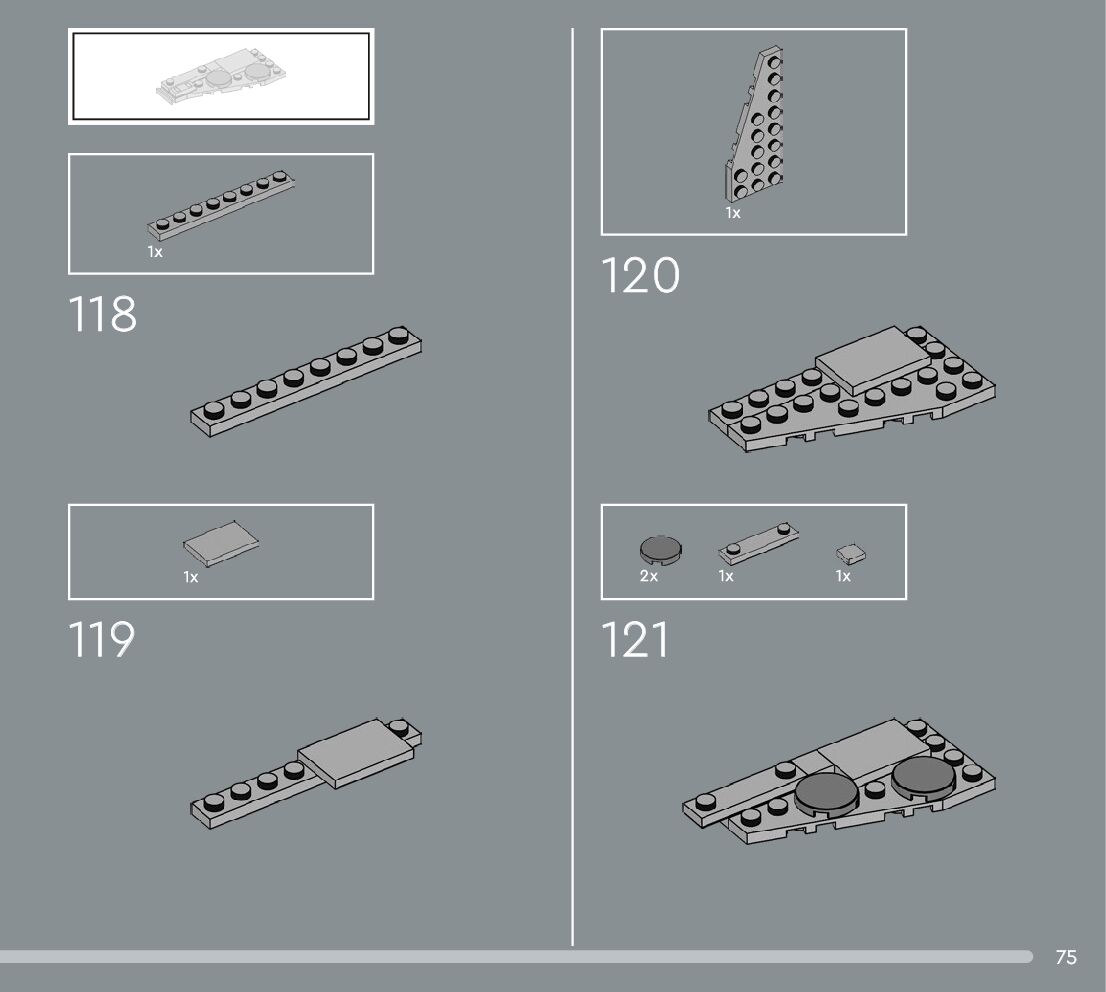 1x

118

1x

119

1x

120

2x 1x 1x

121

75