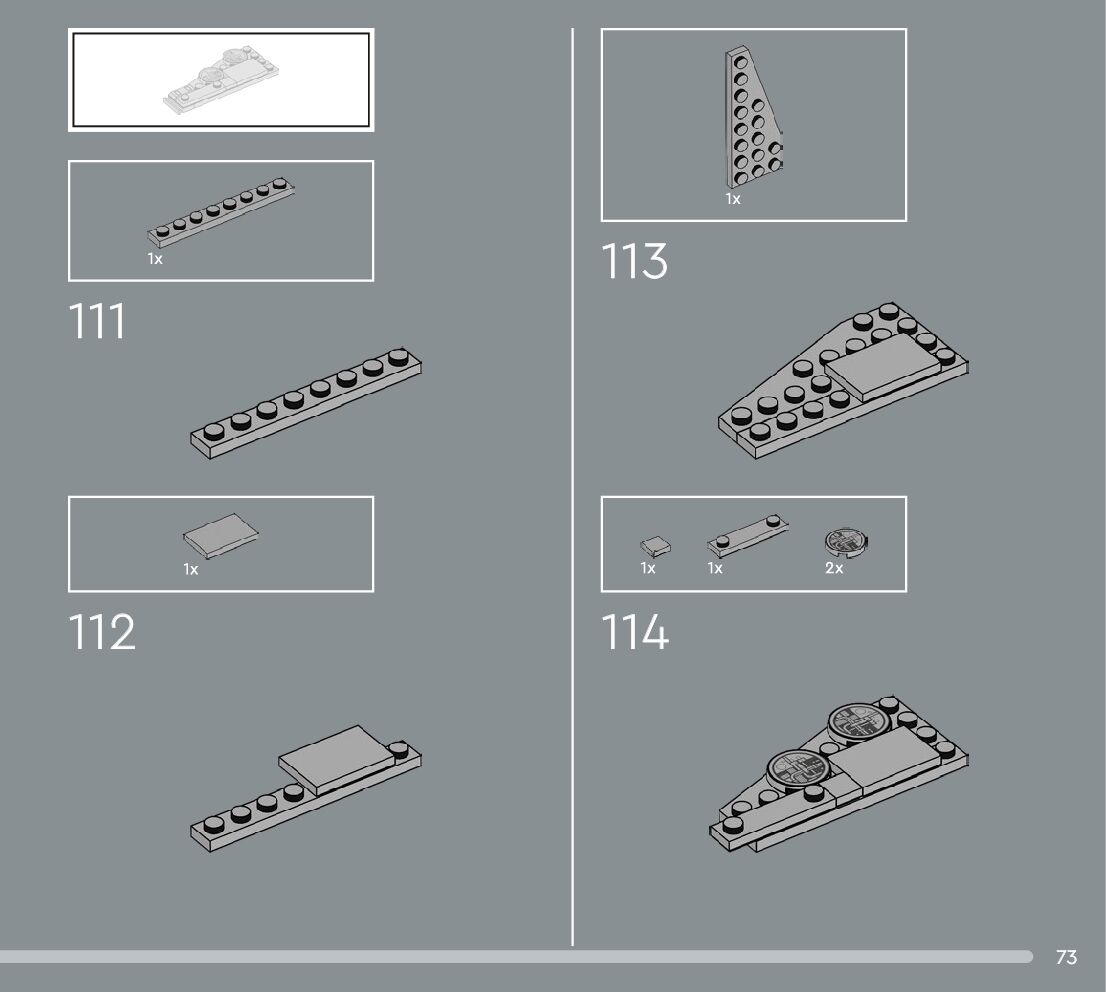 1x

111

1x

112

1x

113

1x 1x 2x

114

73