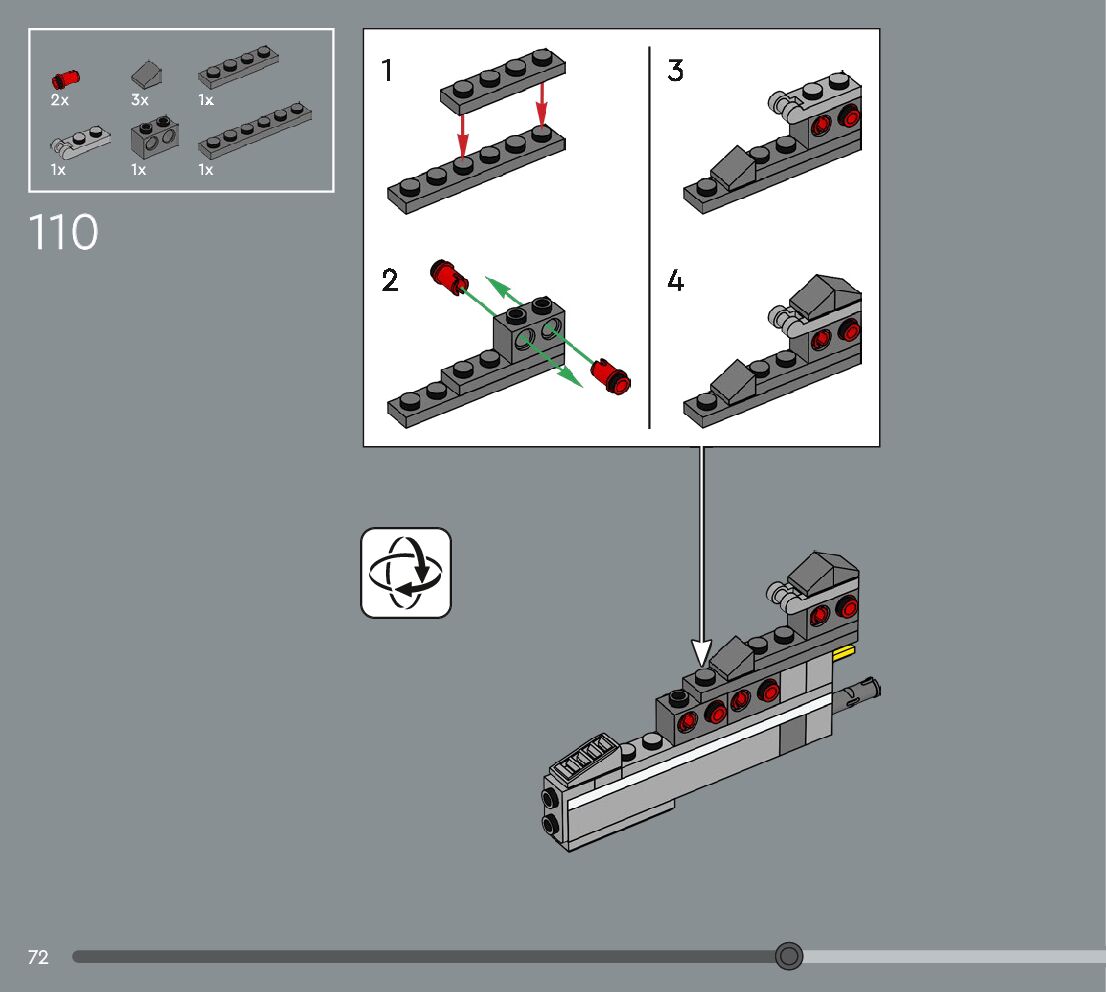 2x
3x
1x
1x
1x
1x

110

1

2

3

4

72