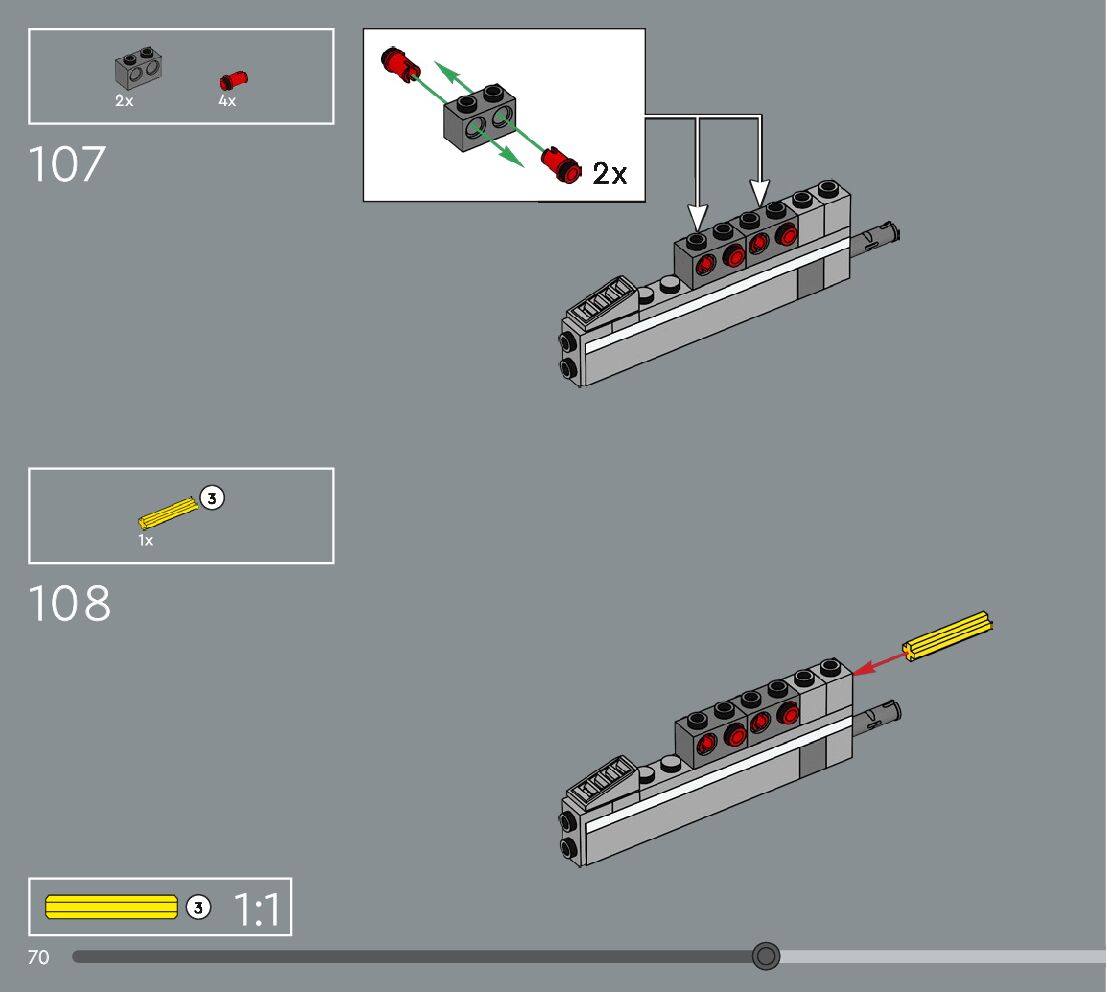 2x
4x

107

2x

3
1x

108

3 1:1

70