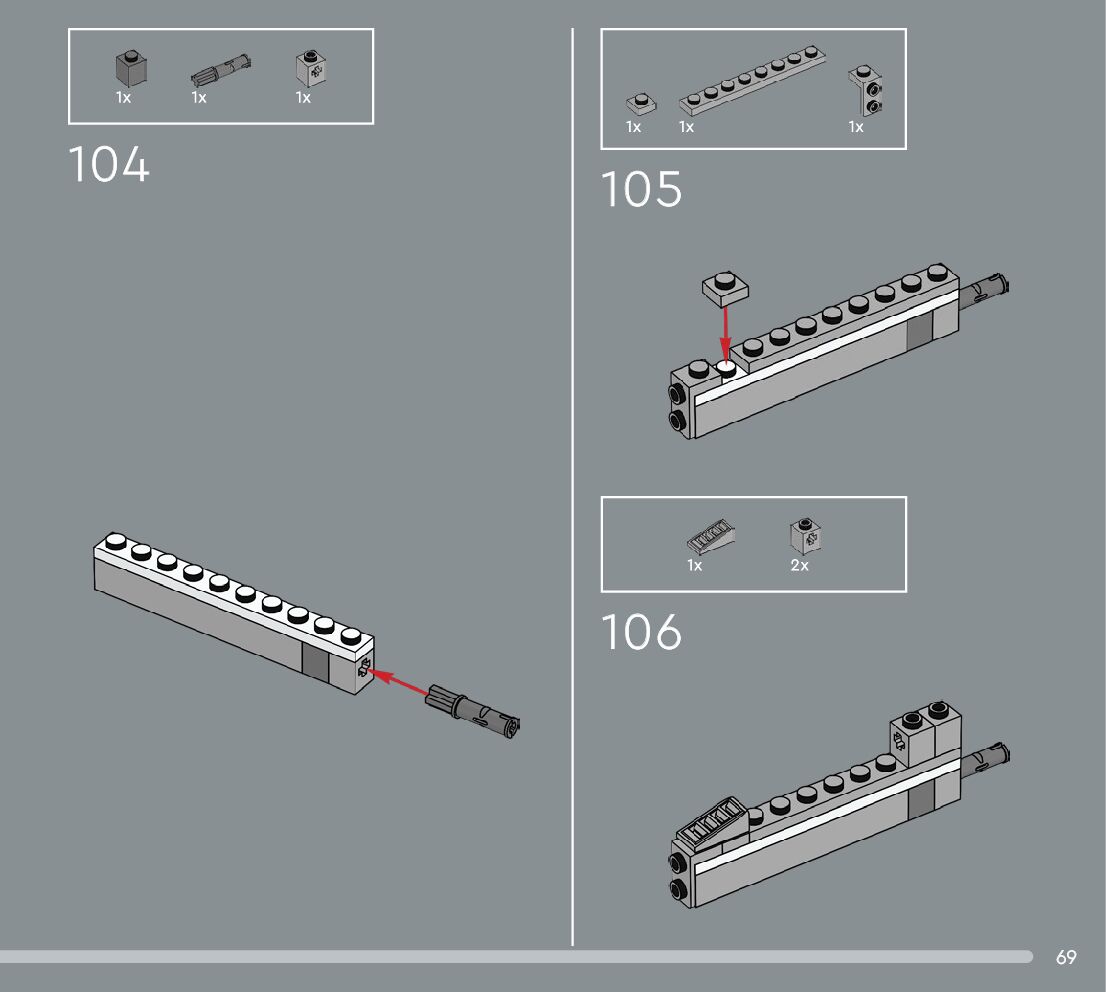 1x 1x 1x

104

1x 1x 1x

105

1x 2x

106

69