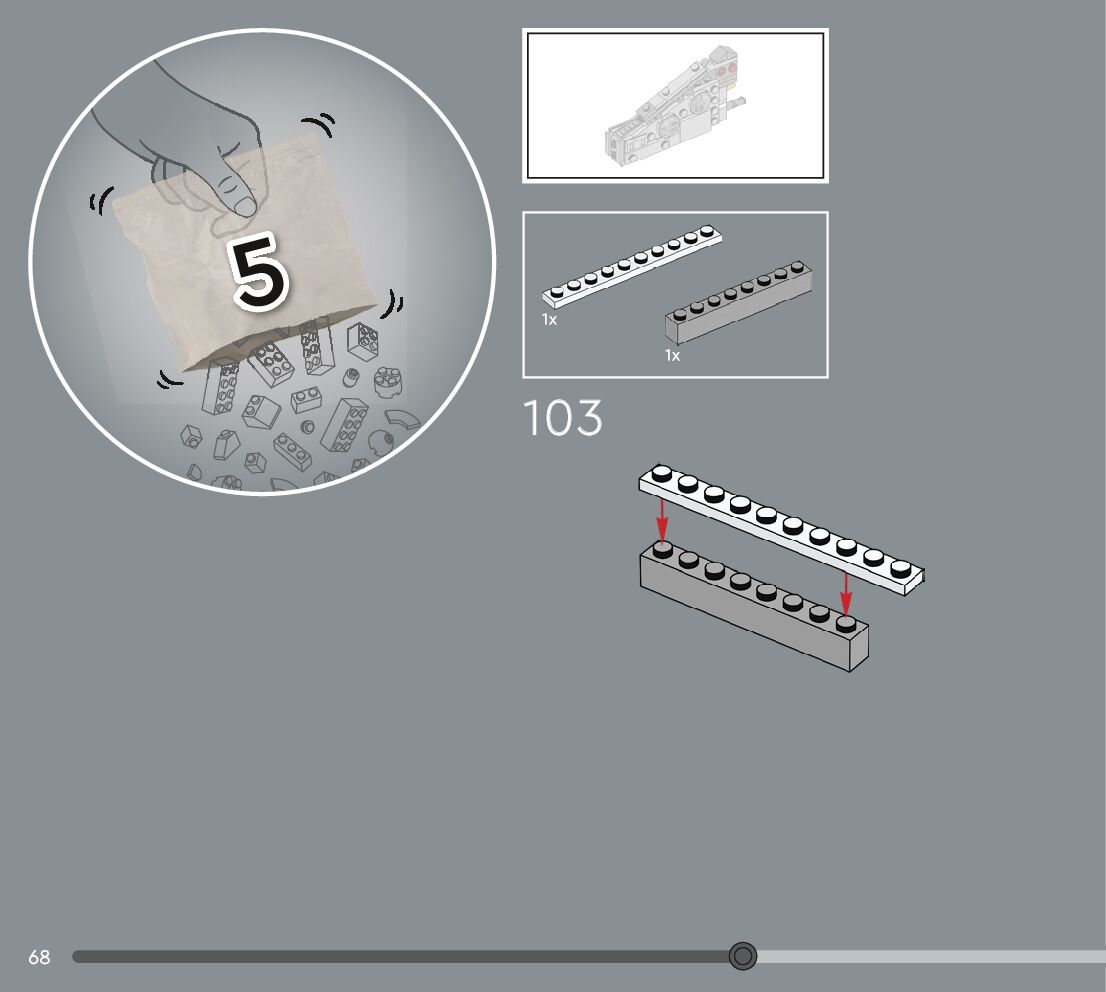 5

1x

1x

103

68