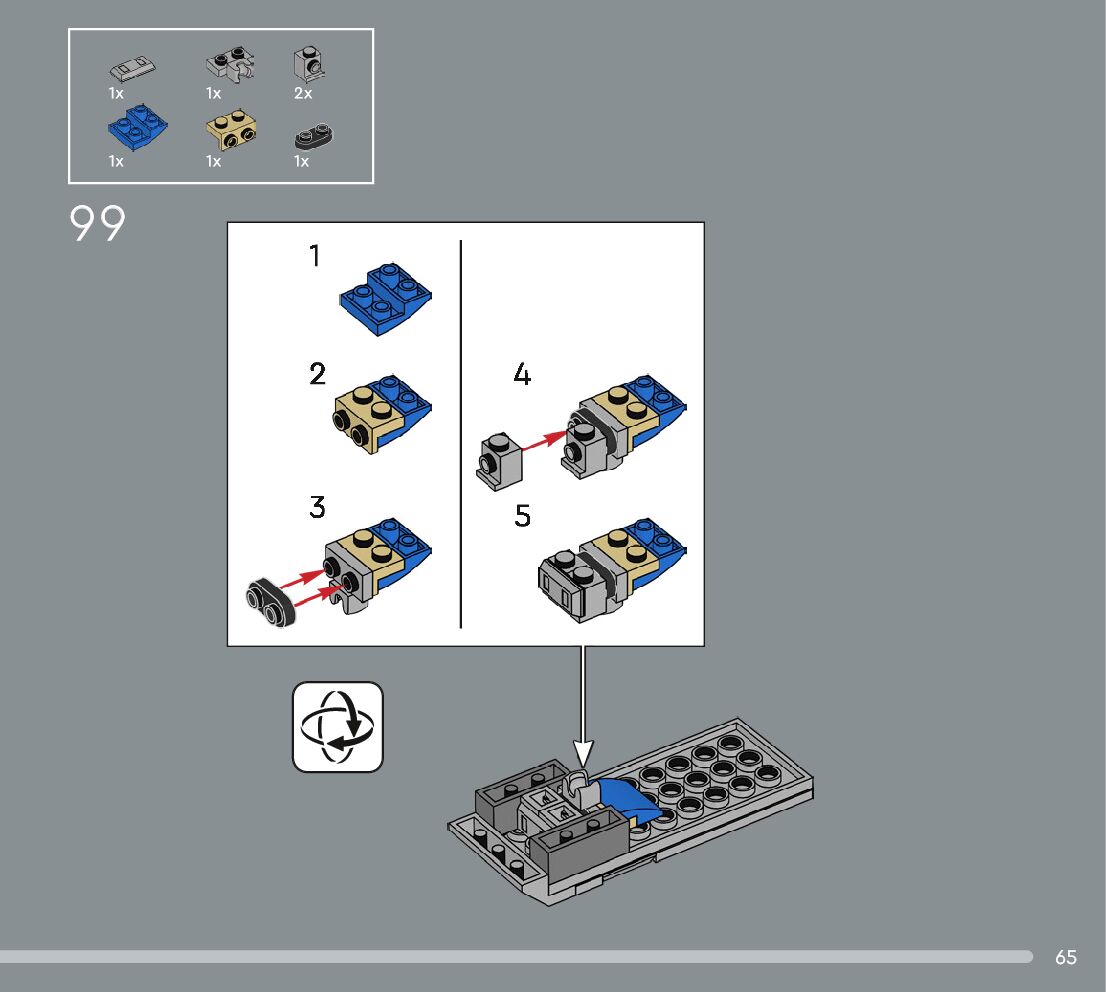 1x 1x 2x
1x 1x 1x

99

1

2

3

4

5

65