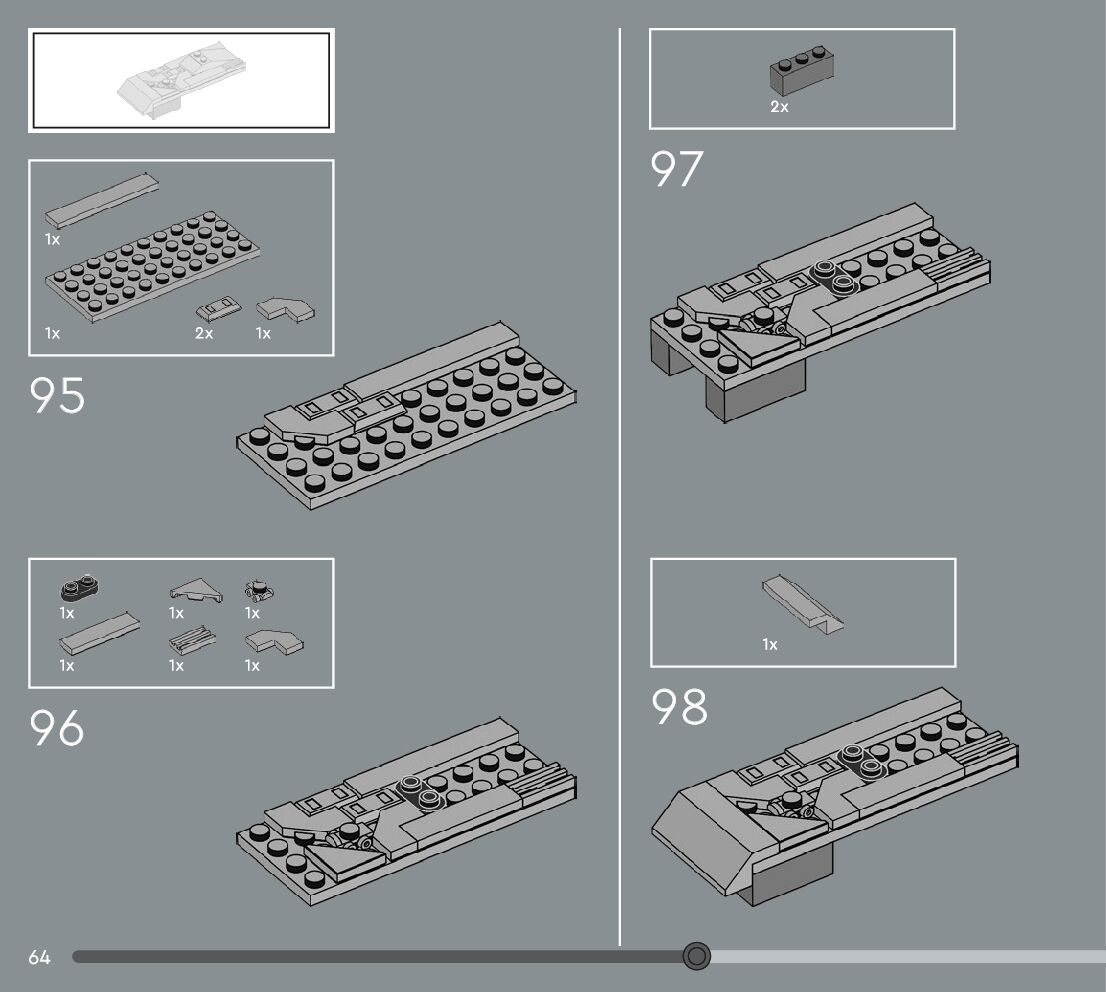 1x

1x

2x

1x

95

1x

1x

1x

1x

1x

1x

96

2x

97

1x

98

64