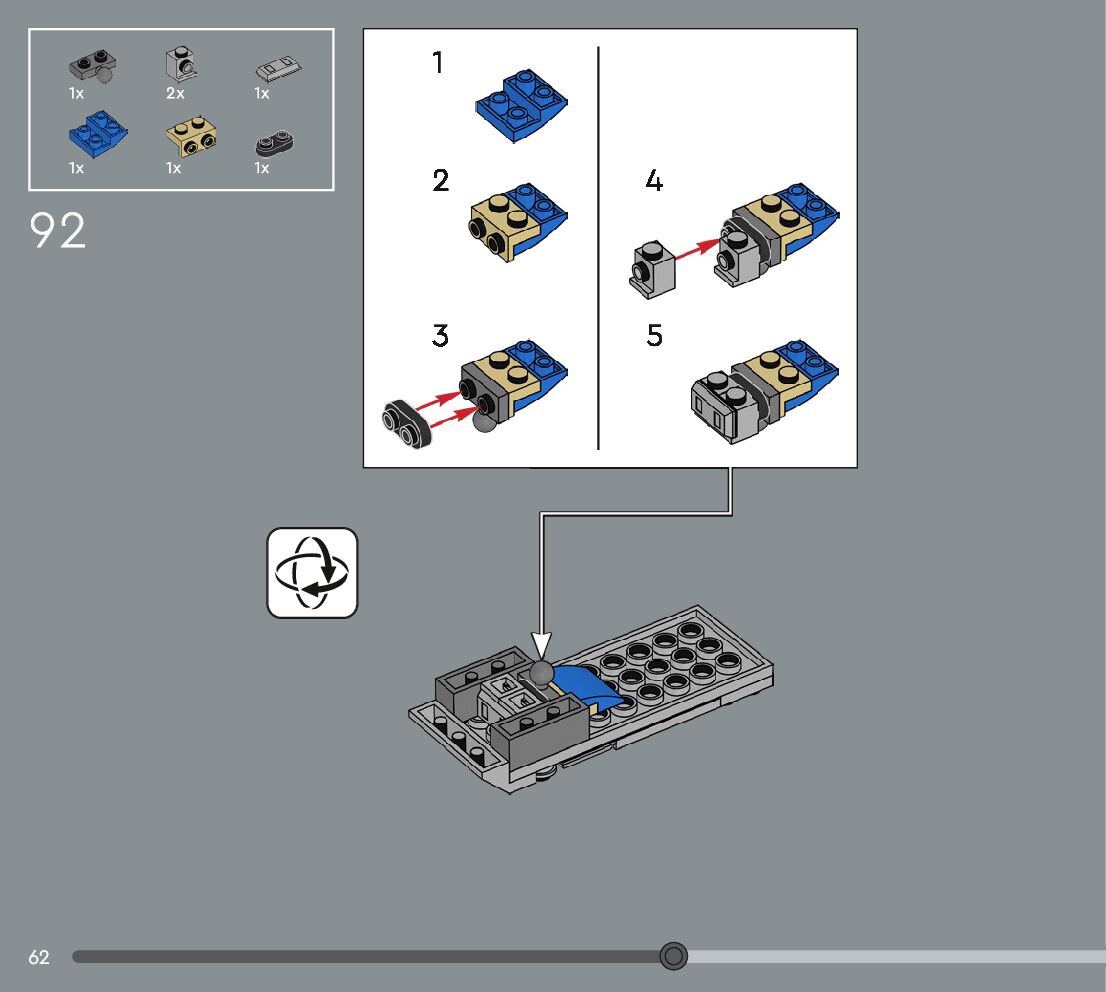 1x
2x
1x
1x
1x
1x

92

1
2
3
4
5

62