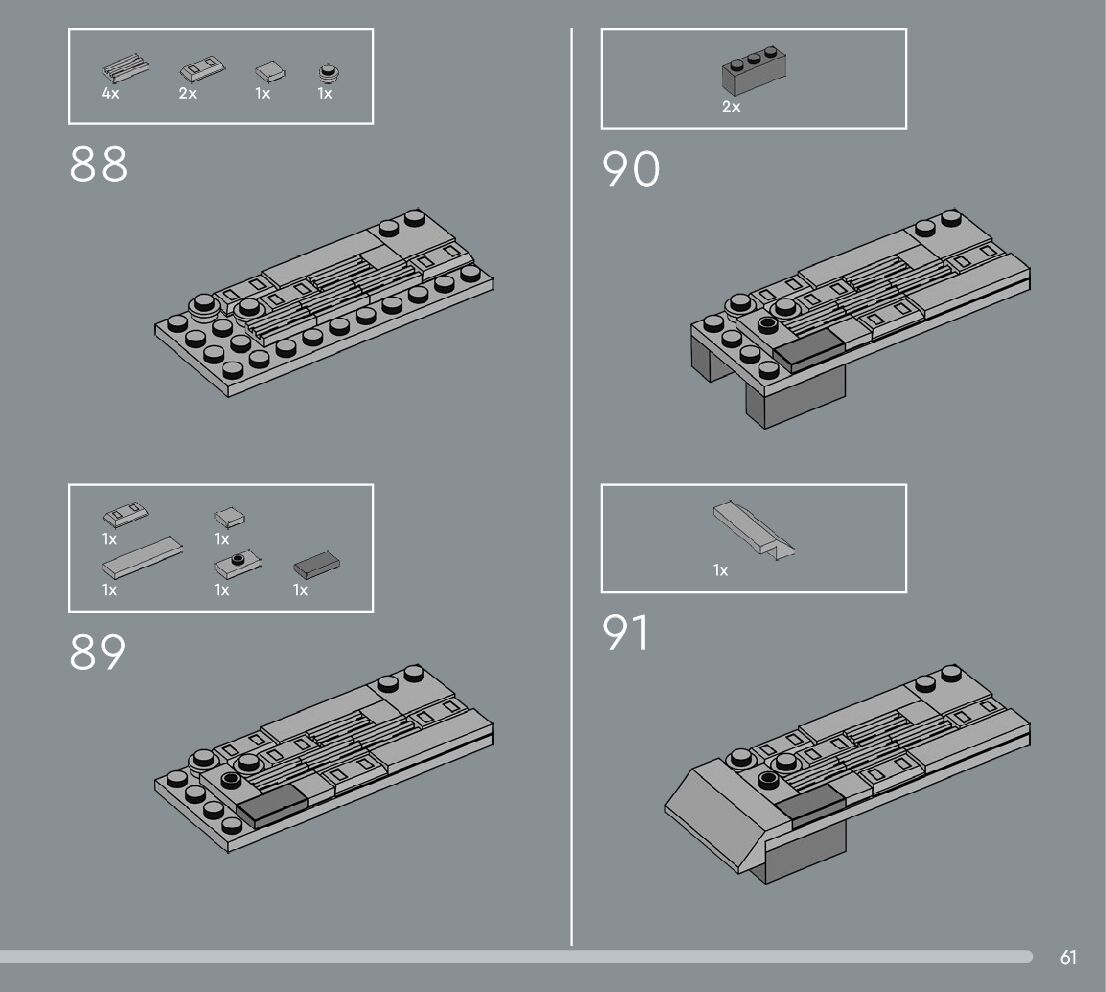 4x 2x 1x 1x

88

1x 1x
1x 1x 1x

89

2x

90

1x

91

61