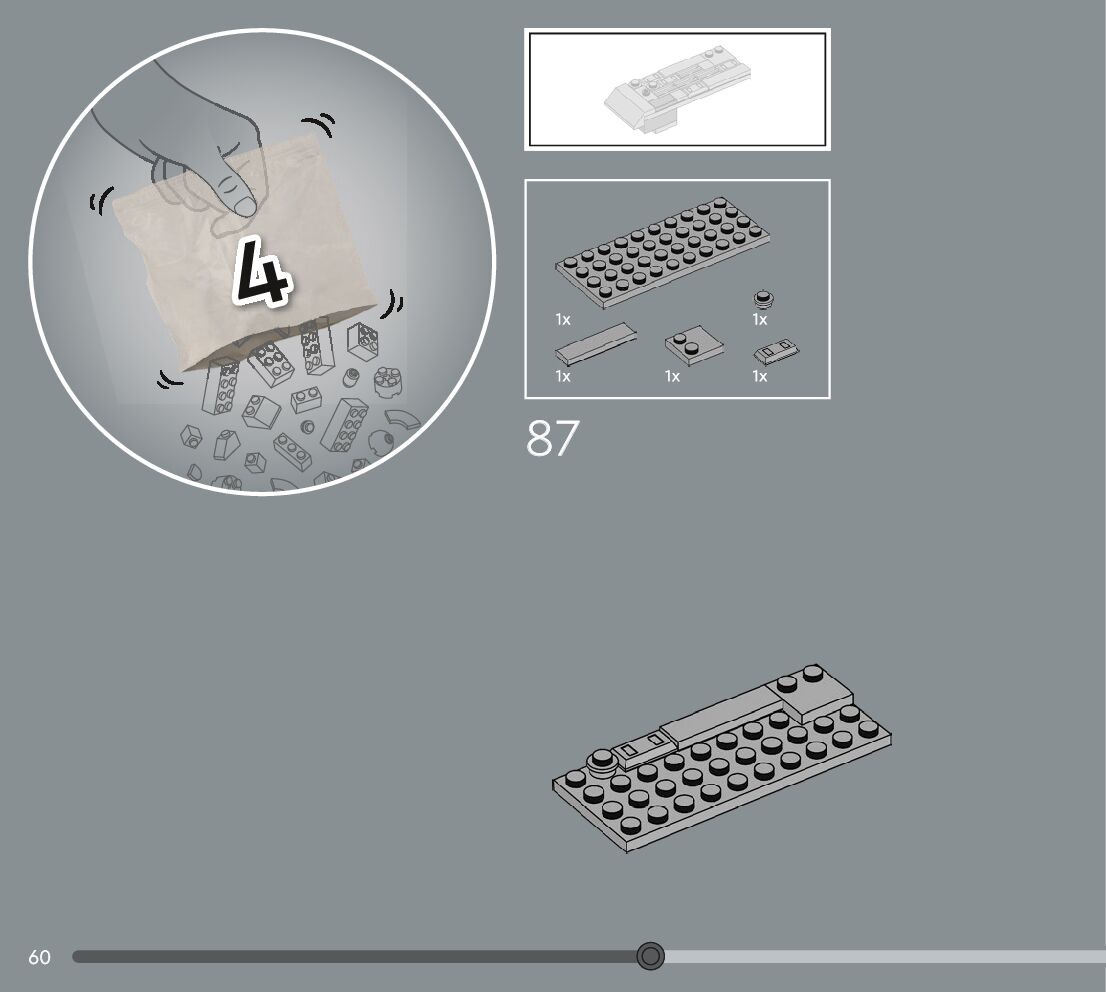 4

1x

1x

1x

1x

1x

87

60