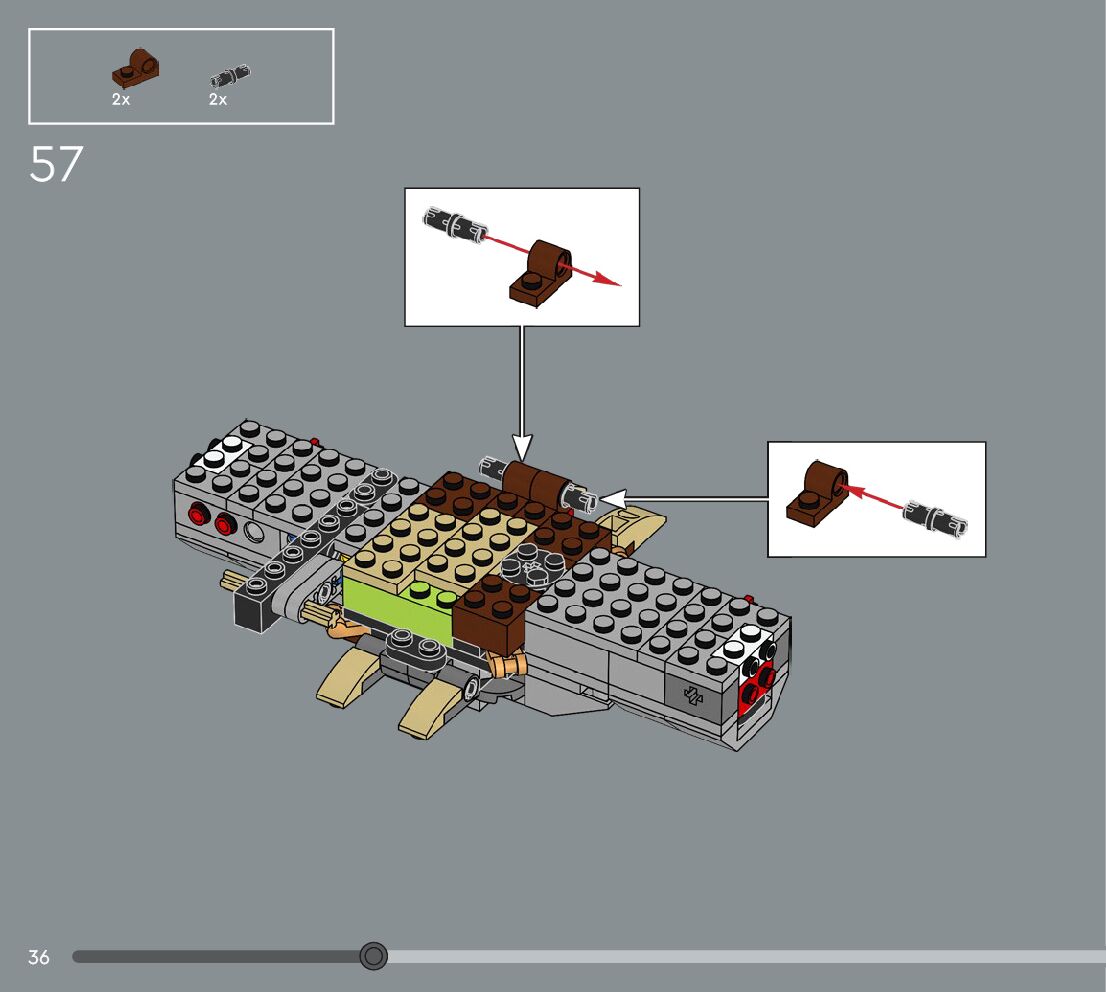 2x 2x

57

36