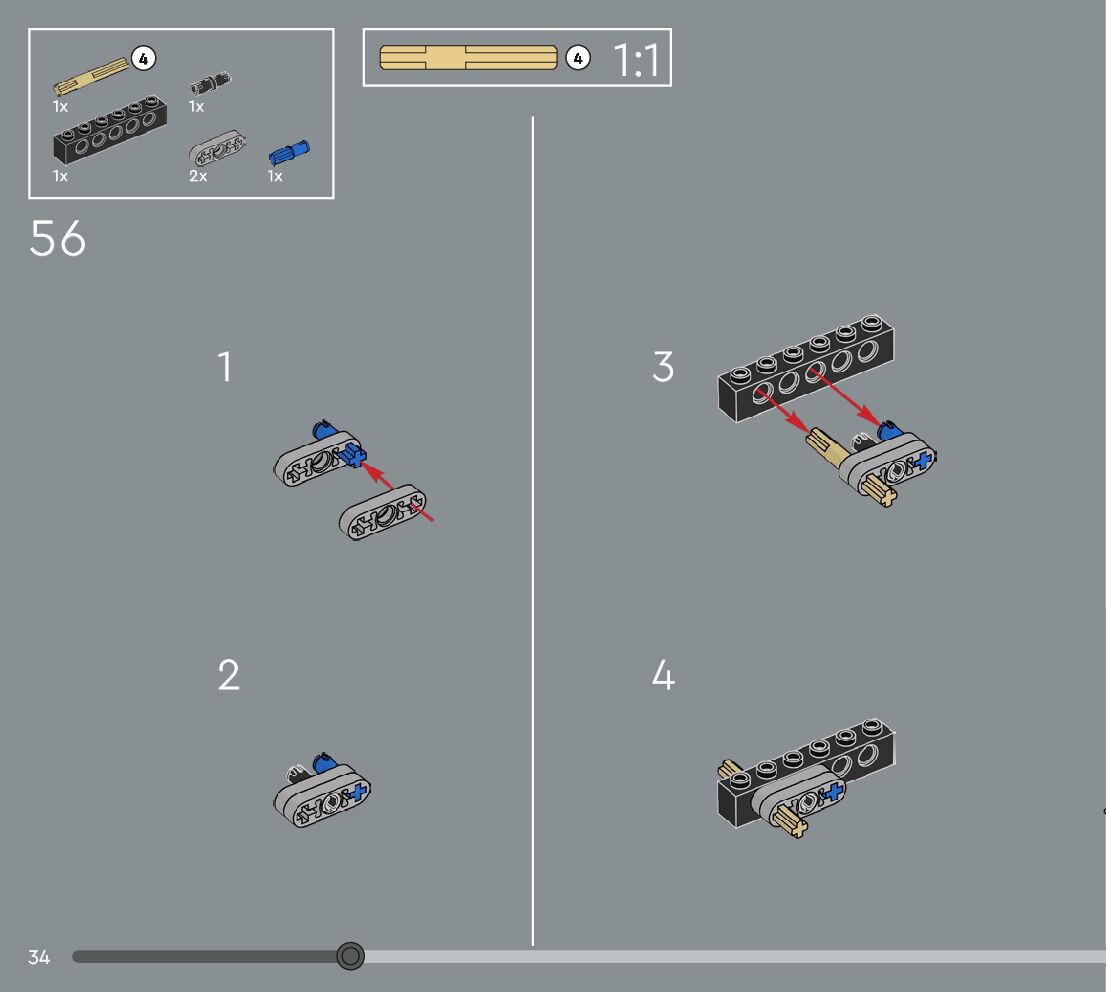 4
1x
1x
1x
2x
1x

4
1:1

56

1

2

3

4

34