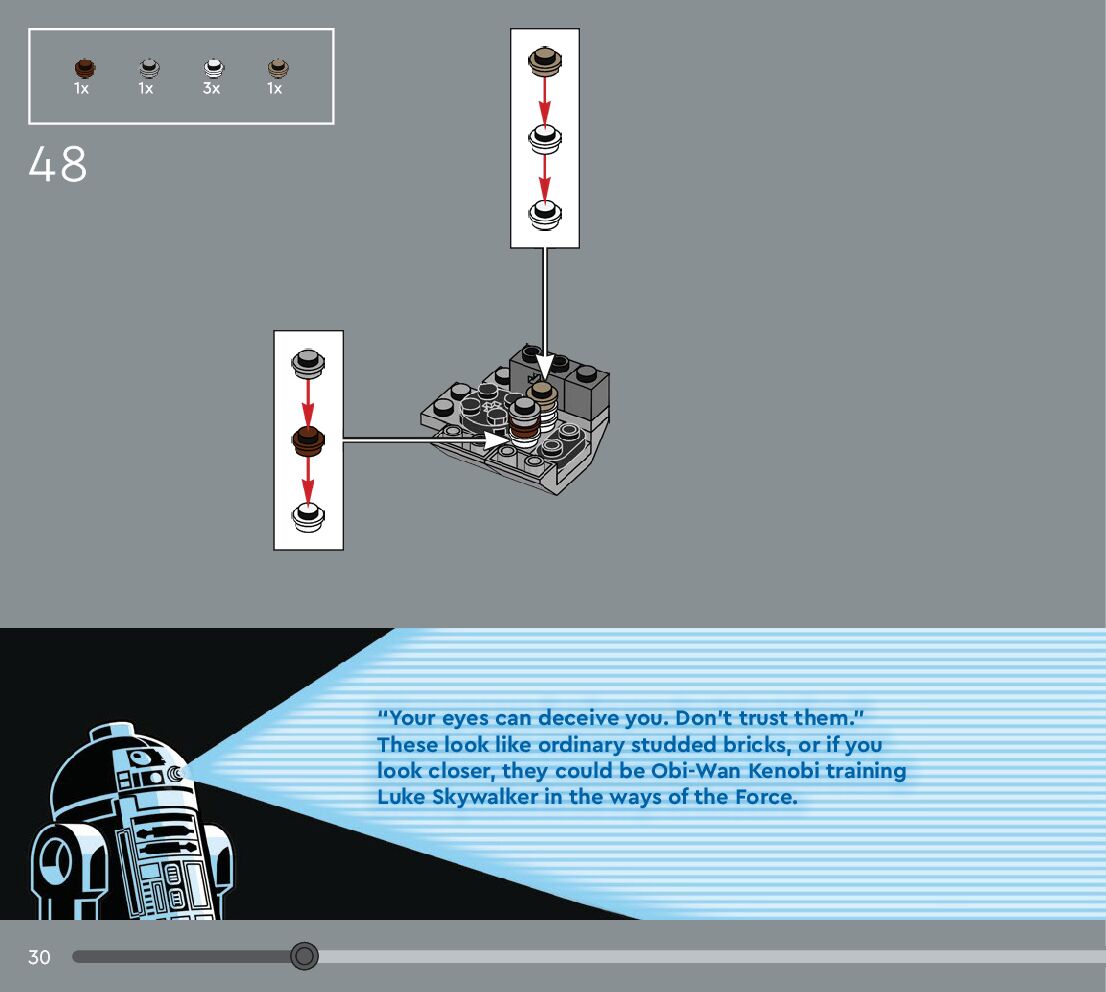 1x 1x 3x 1x

48

"Your eyes can deceive you. Don't trust them." These look like ordinary studded bricks, or if you look closer, they could be Obi-Wan Kenobi training Luke Skywalker in the ways of the Force.

30