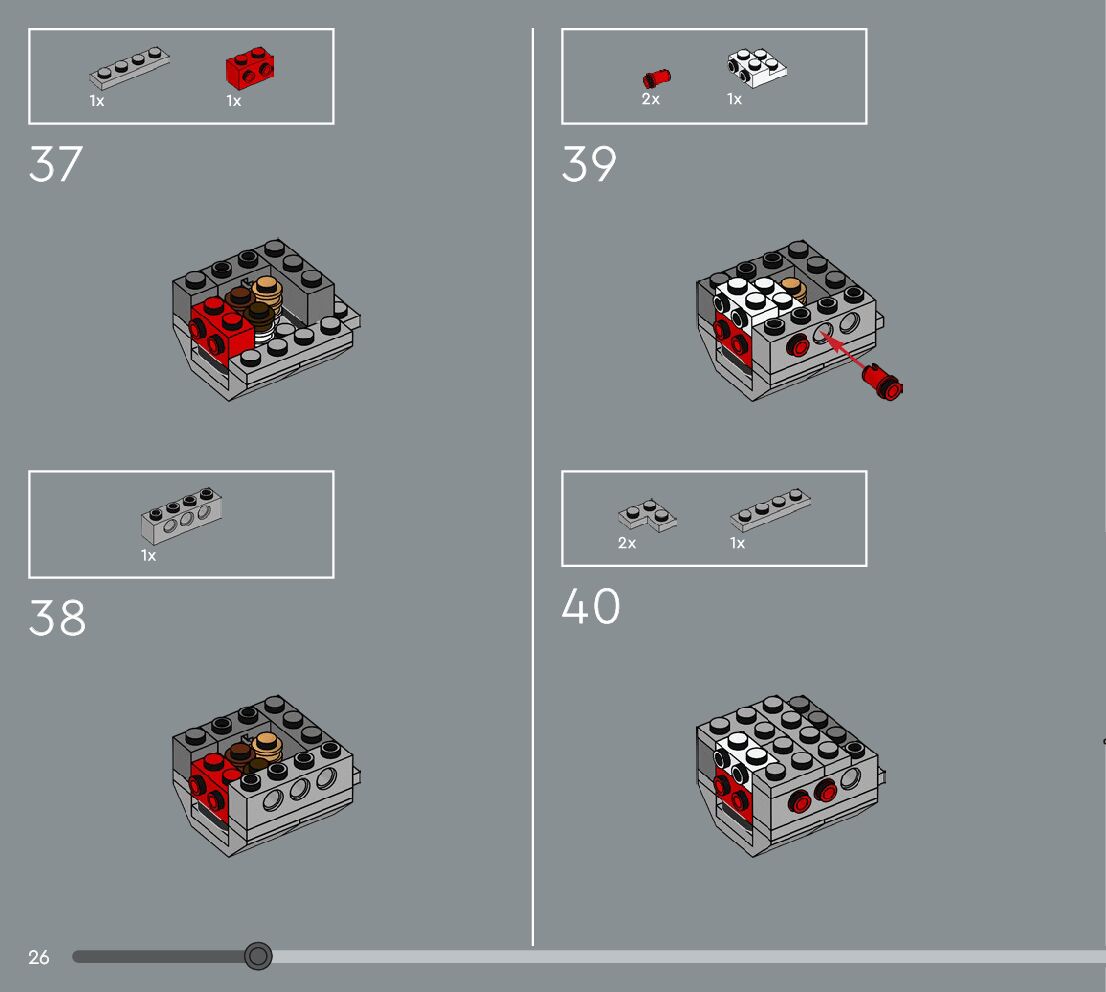 1x

1x

37

1x

38

2x

1x

39

2x

1x

40

26