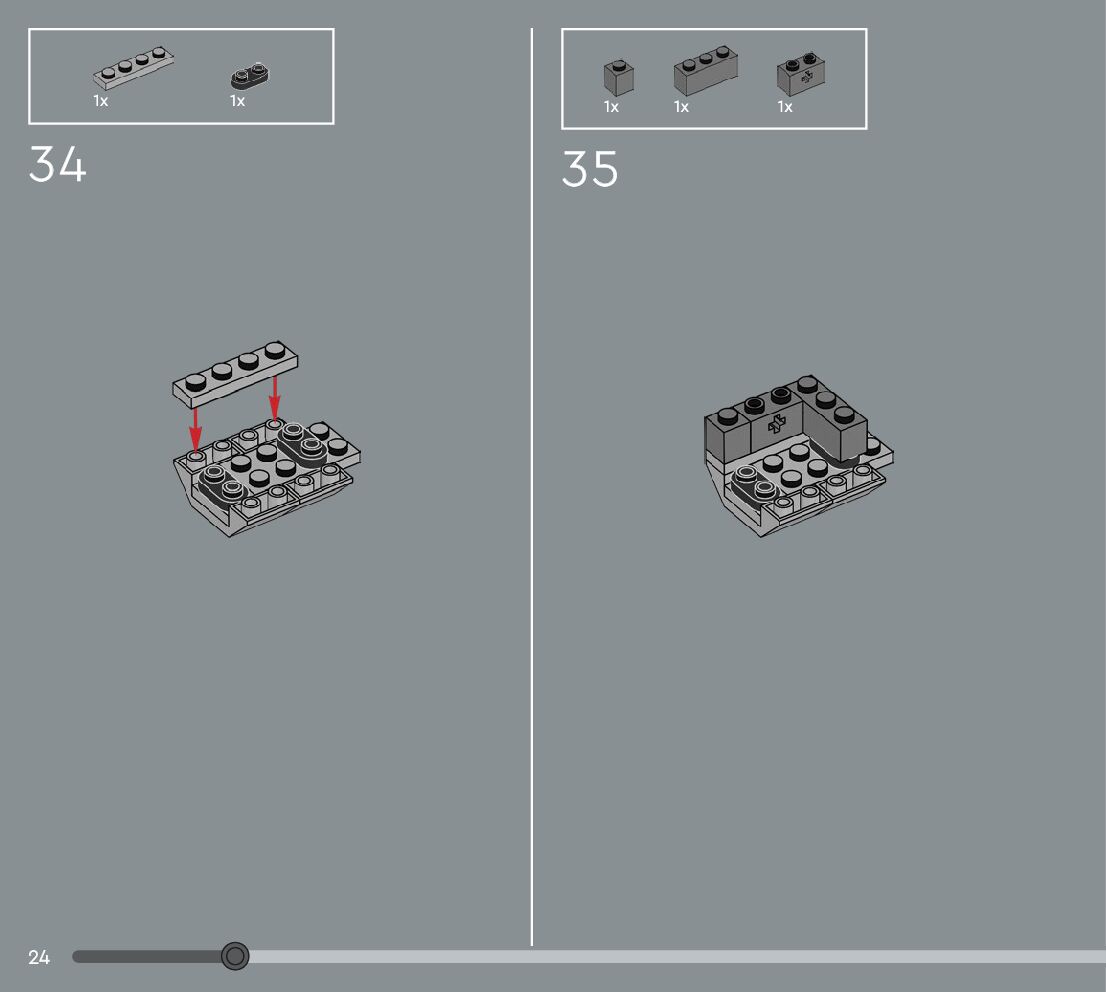 1x 1x

34

1x 1x 1x

35

24