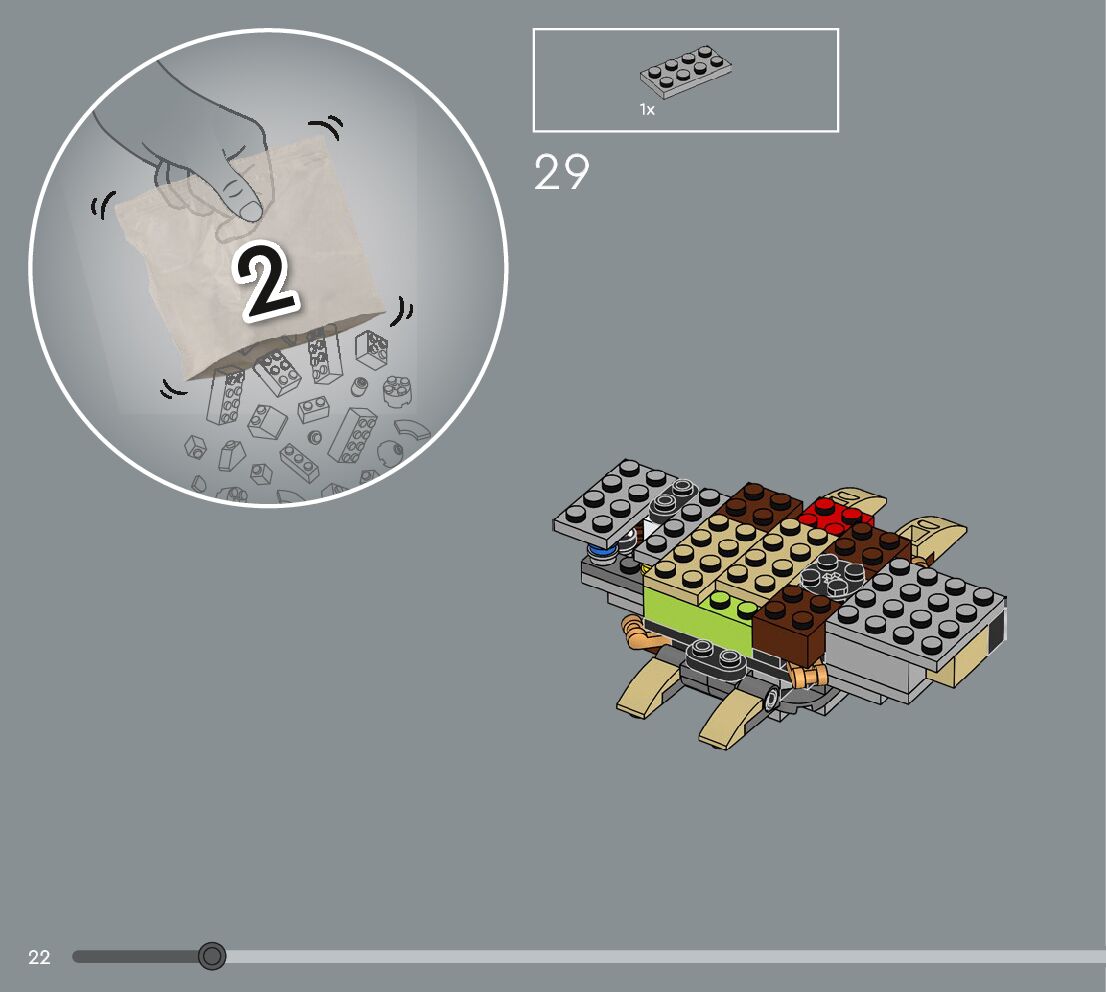 2

1x

29

22