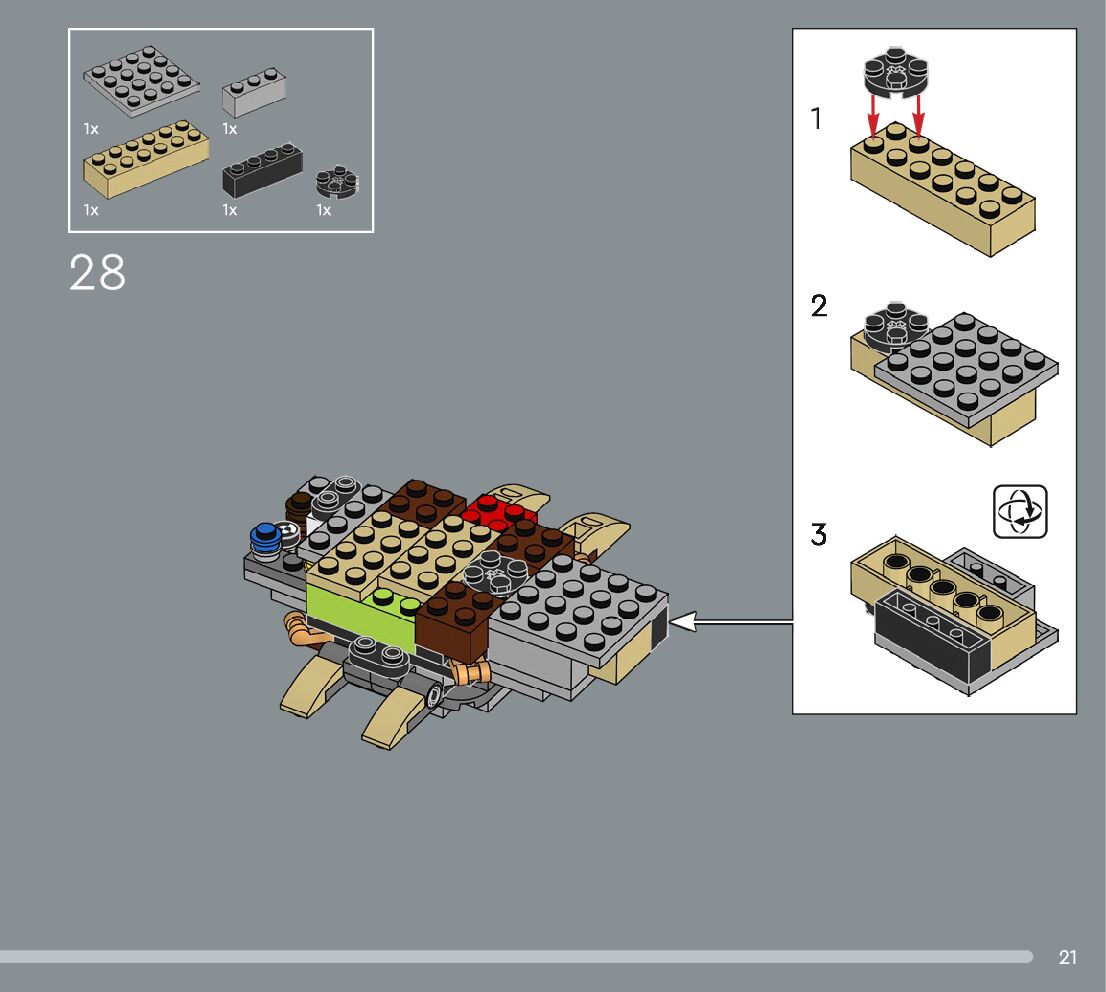 1x
1x
1x
1x
1x

28

1

2

3

21