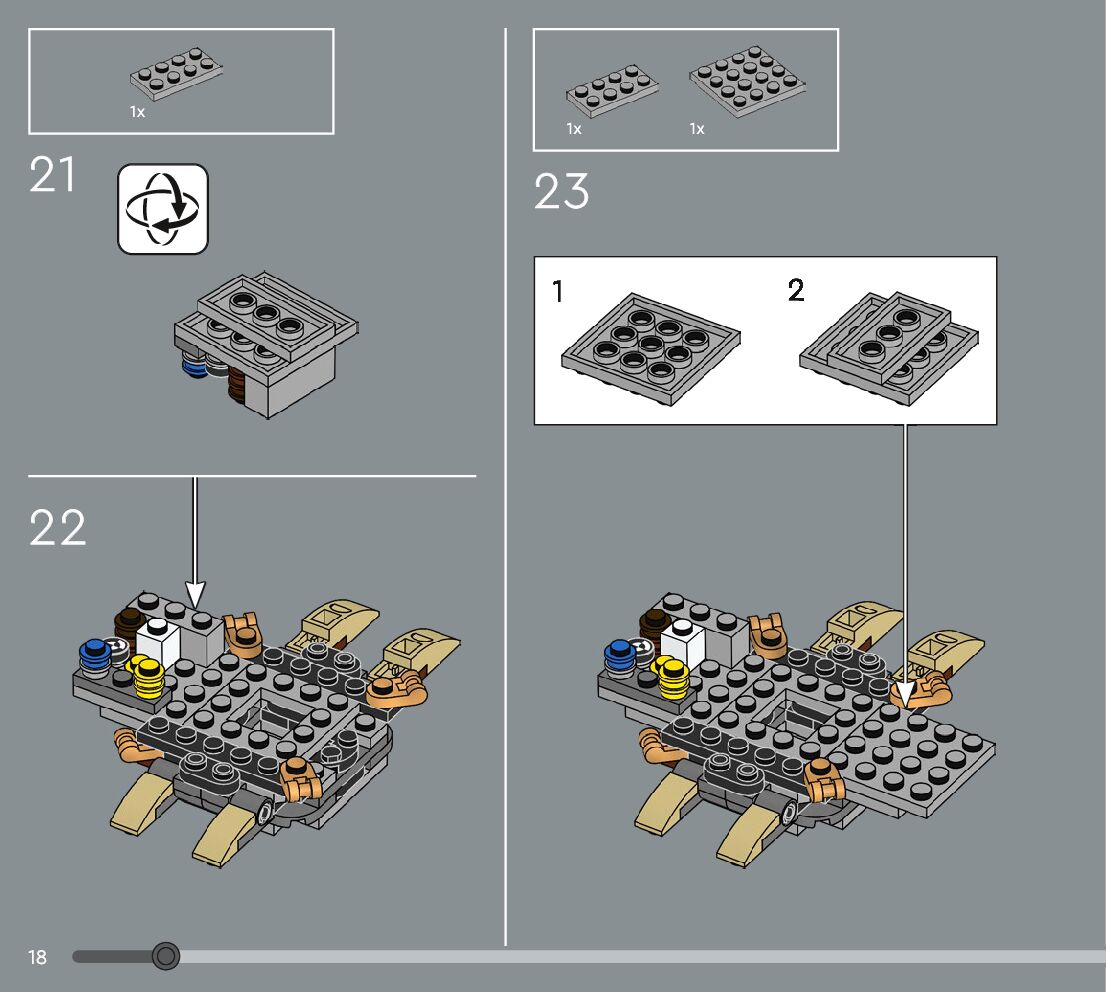 1x

21

22

1x

1x

23

1

2

18