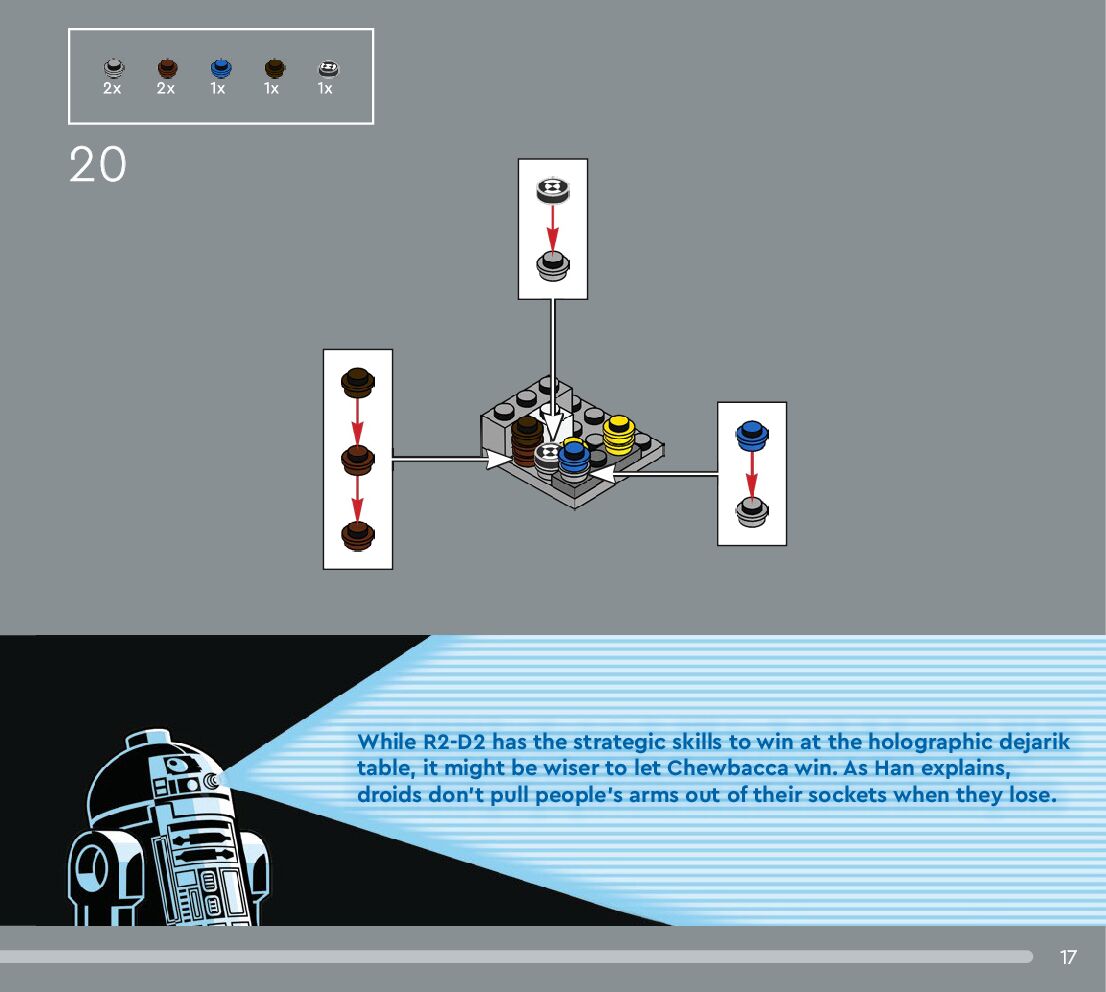 2x 2x 1x 1x 1x

20

While R2-D2 has the strategic skills to win at the holographic dejarik table, it might be wiser to let Chewbacca win. As Han explains, droids don't pull people's arms out of their sockets when they lose.

17