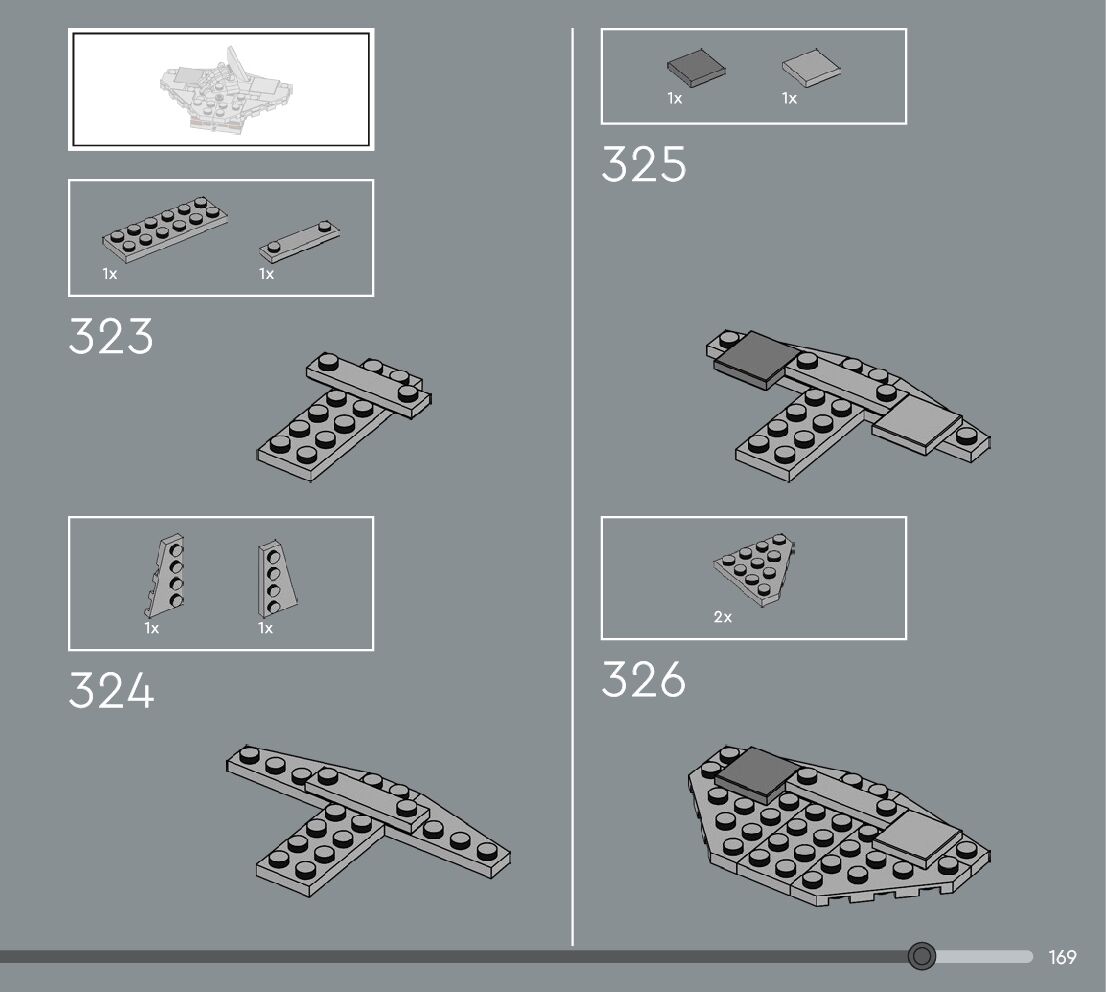 1x 1x

323

1x 1x

324

1x 1x

325

2x

326

169