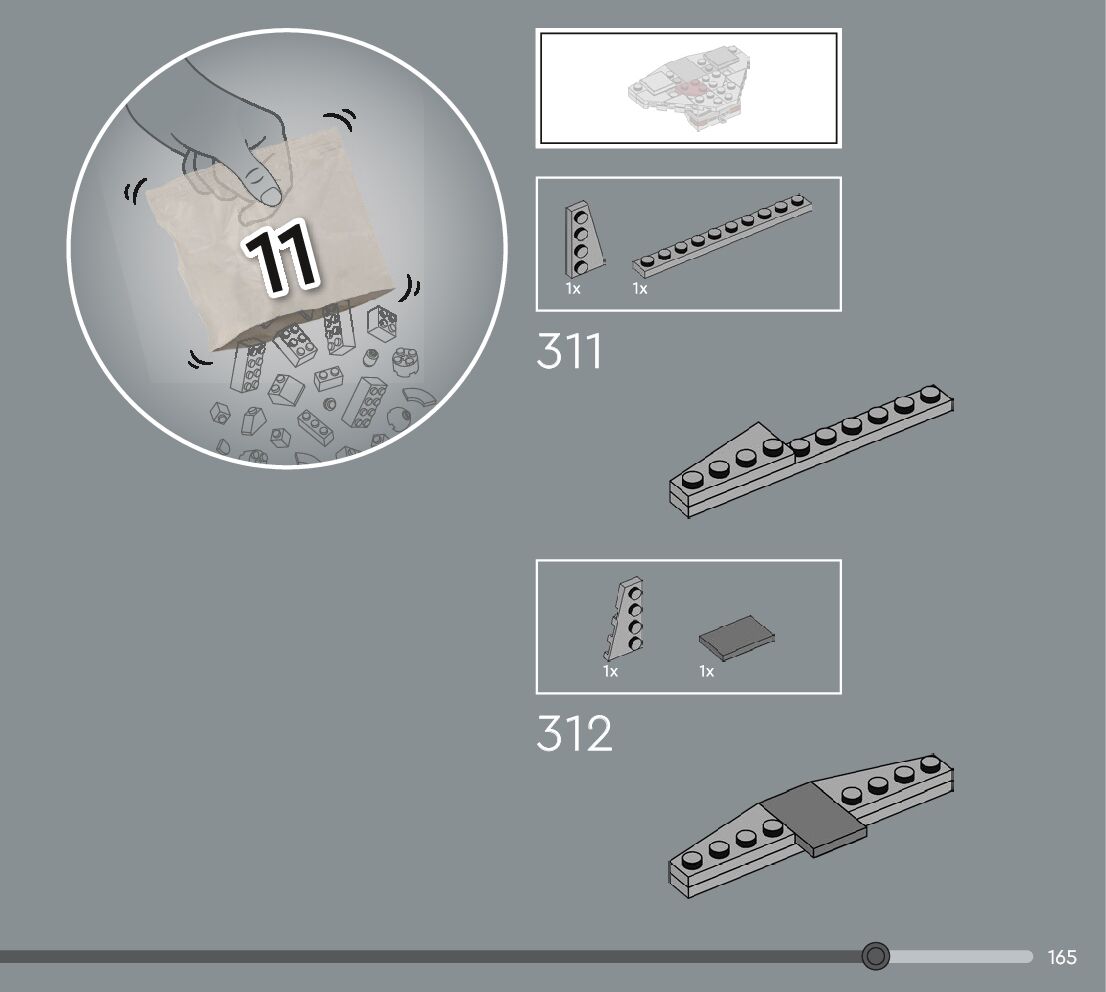 11

1x 1x

311

1x 1x

312

165