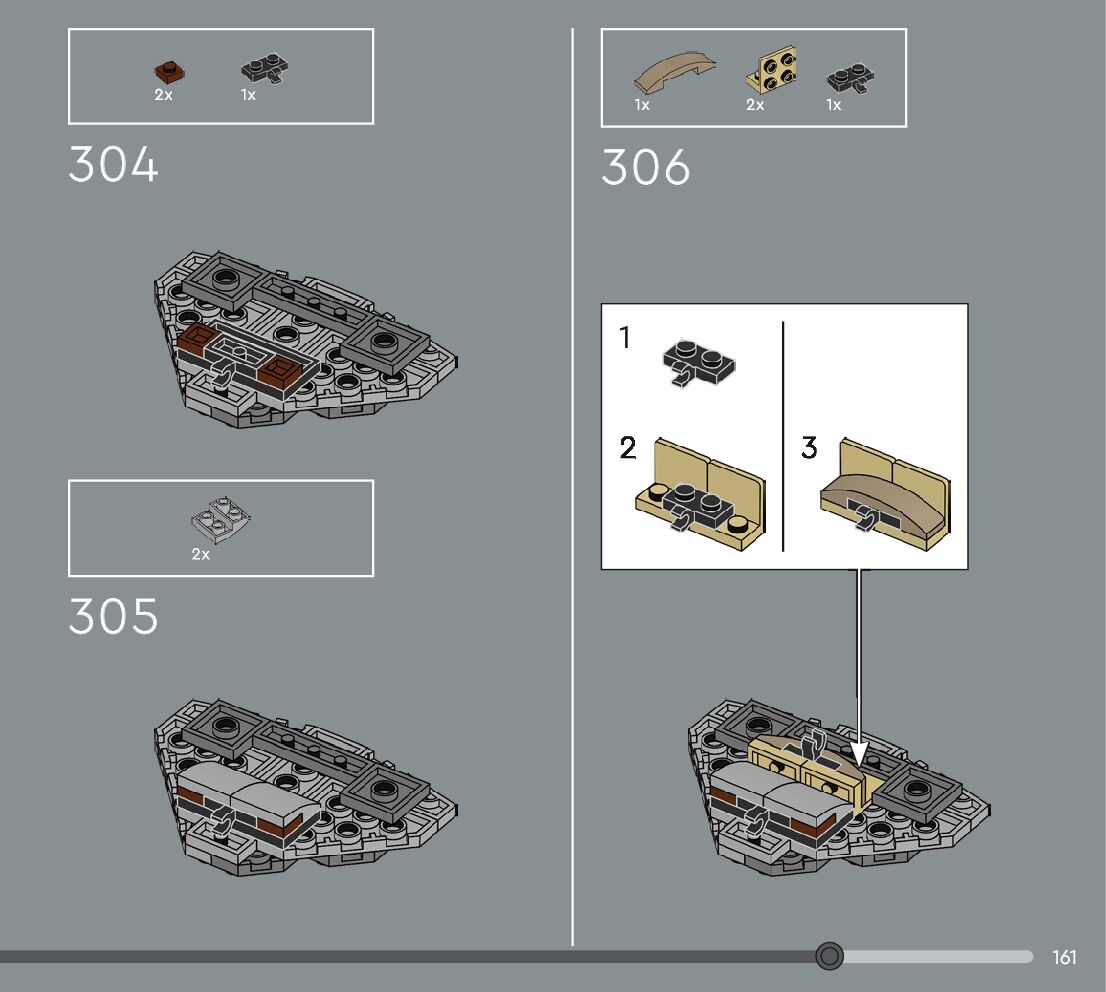 2x 1x

304

2x

305

1x 2x 1x

306

1

2

3

161