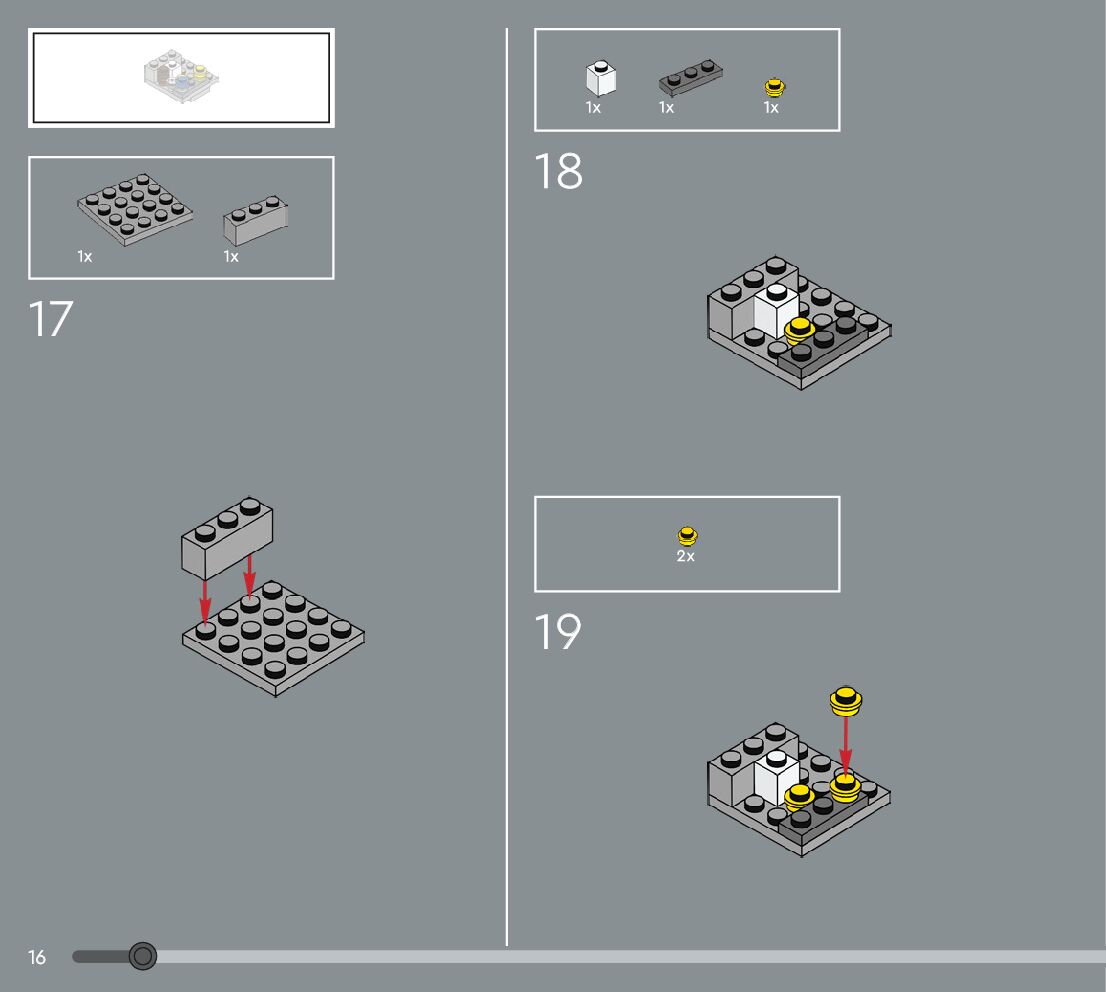 1x 1x

17

1x 1x 1x

18

2x

19

16