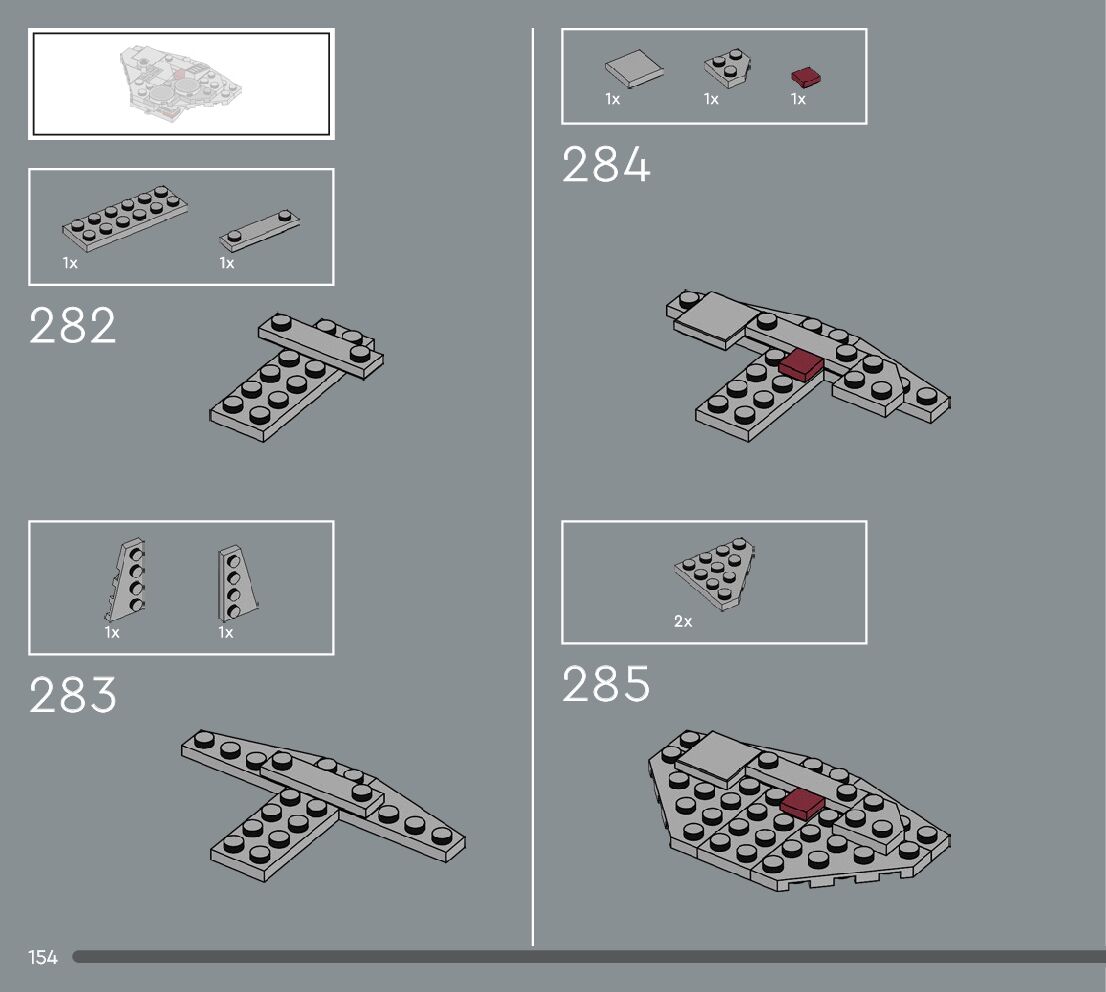 1x 1x

282

1x 1x

283

1x 1x 1x

284

2x

285

154