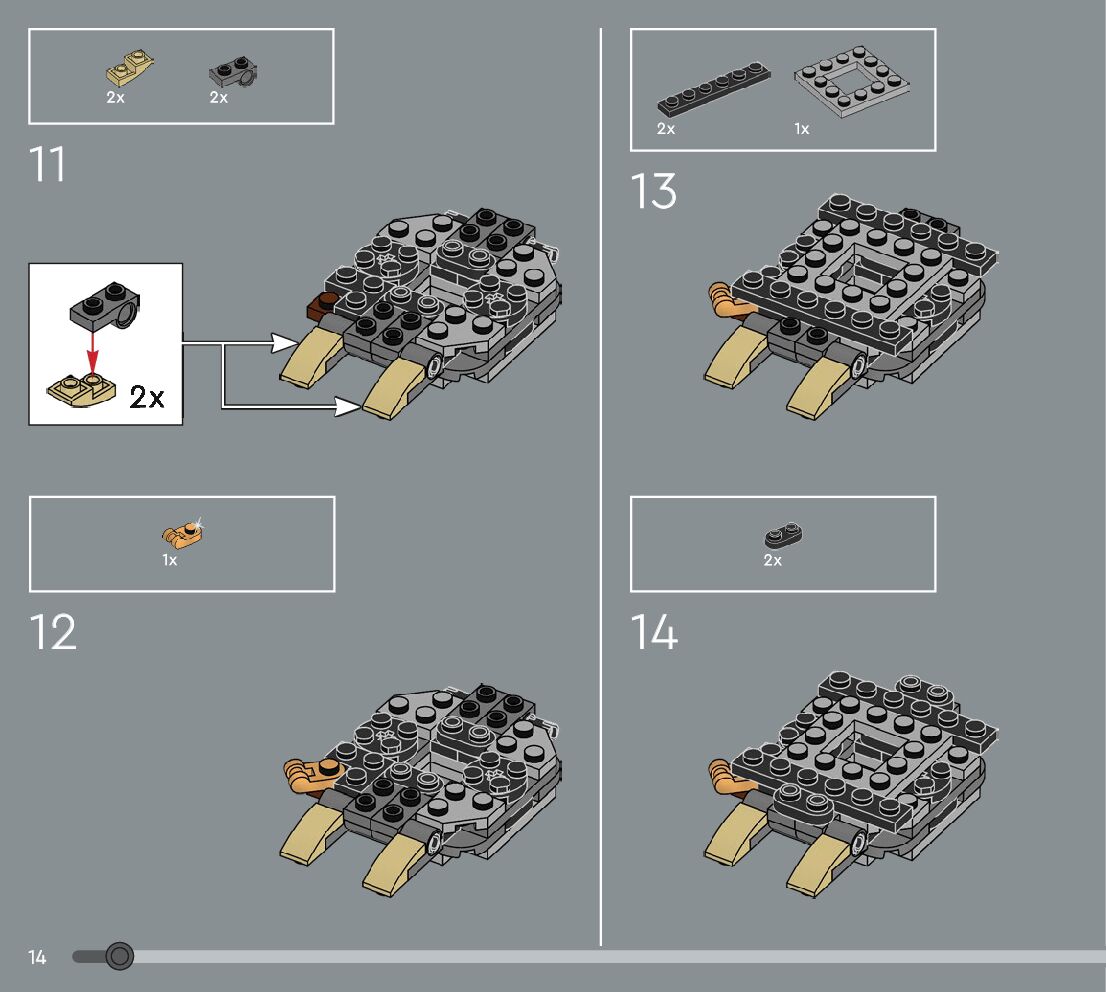 2x 2x

11

2x

1x

12

2x 1x

13

2x

14

14