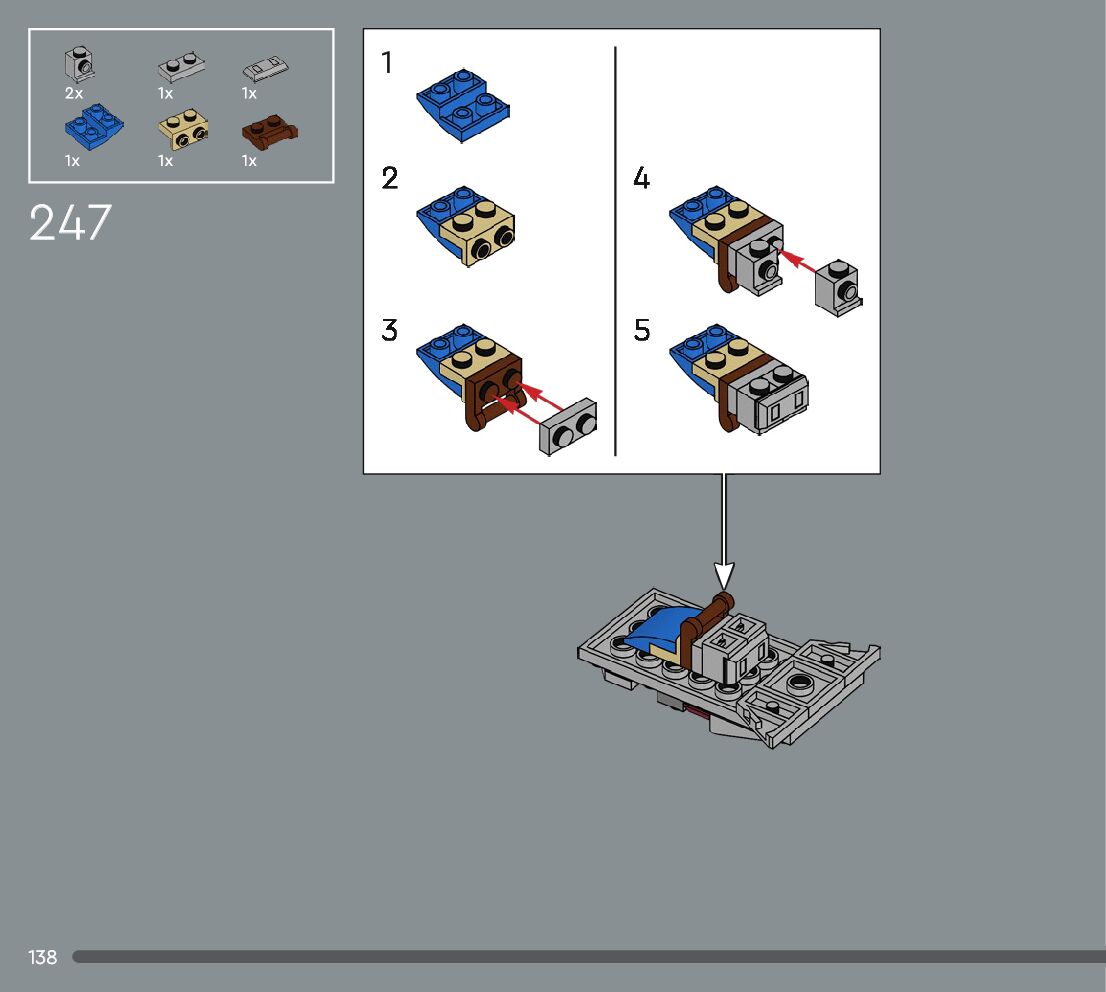 2x
1x
1x
1x
1x
1x

247

1

2

3

4

5

138