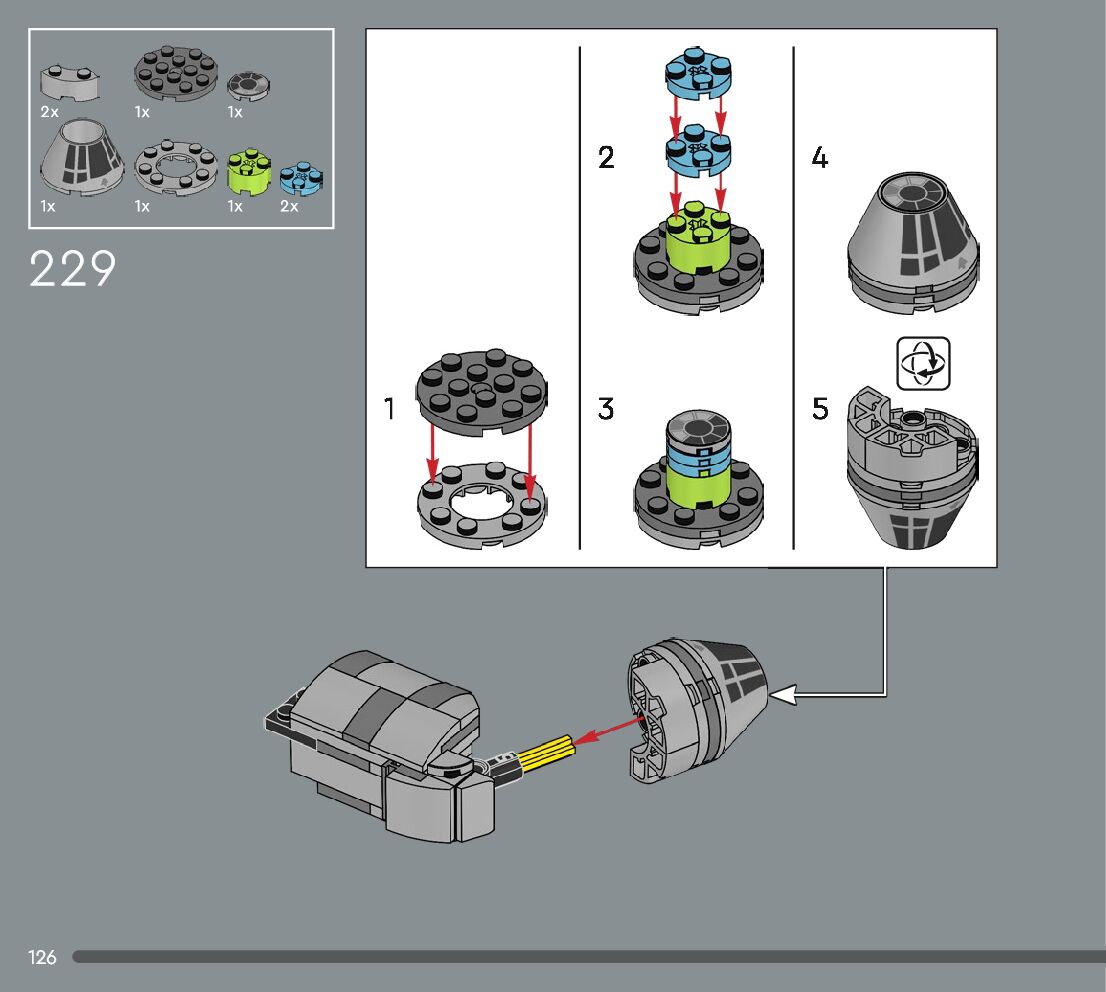 2x 1x 1x

1x 1x 1x 2x

229

1

2

3

4

5

126