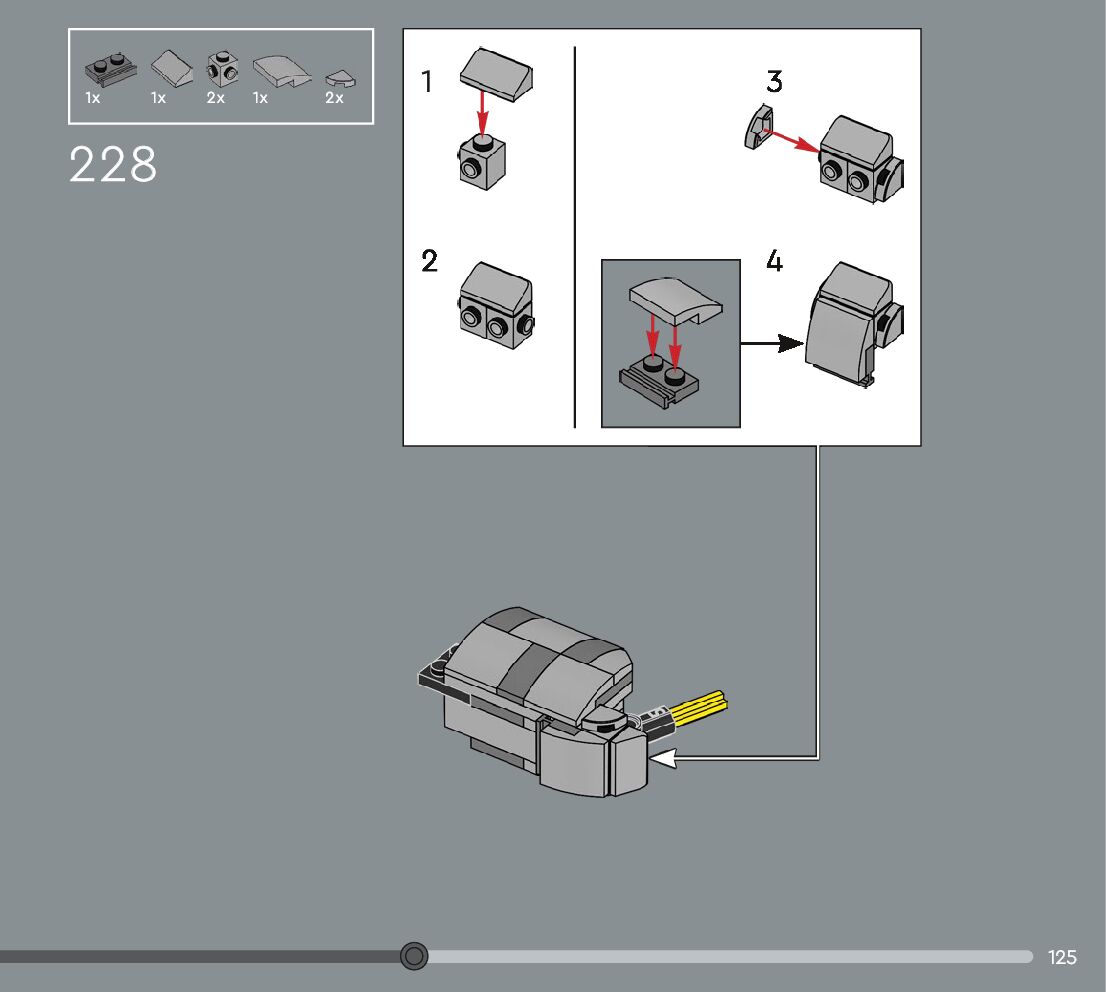 1x 1x 2x 1x 2x

228

1

2

3

4

125