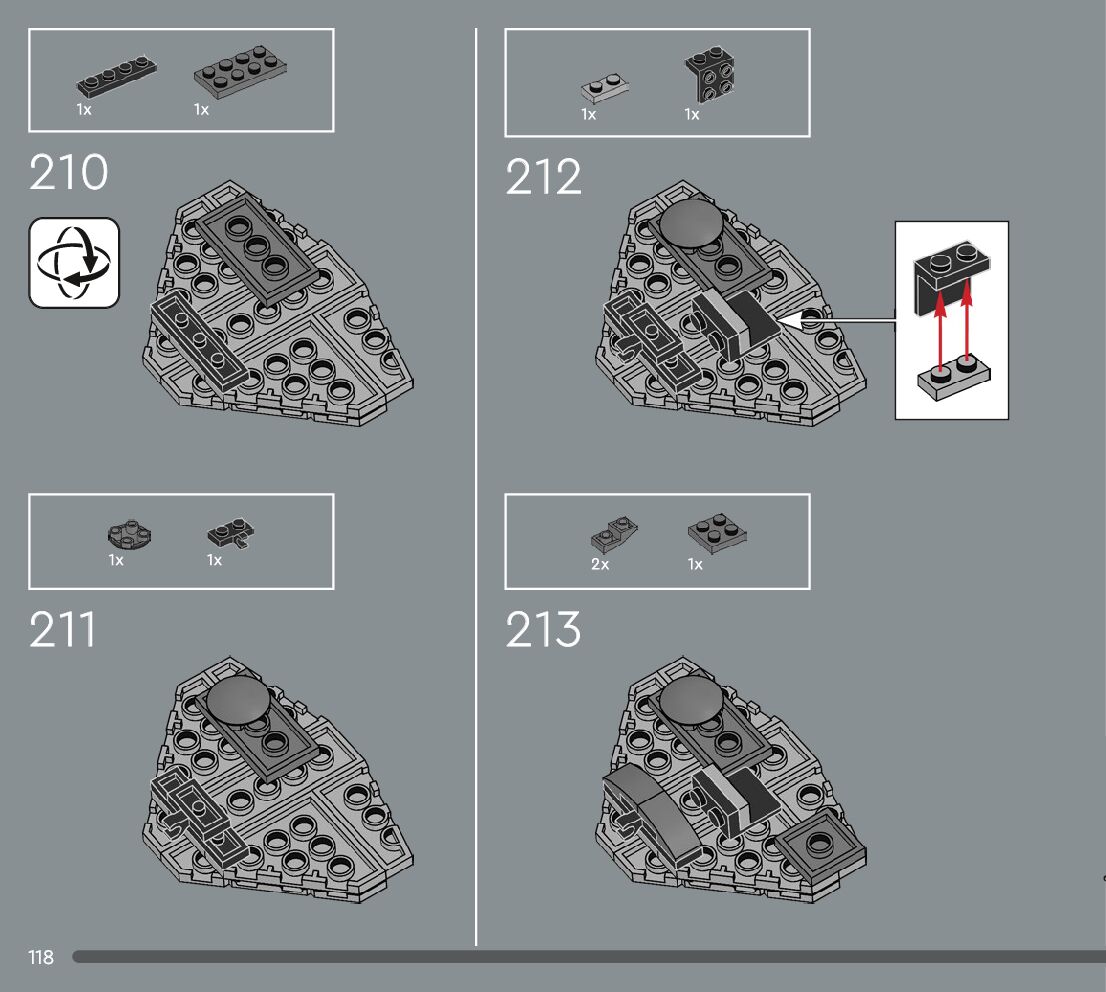 1x 1x

210

1x 1x

211

1x 1x

212

2x 1x

213

118