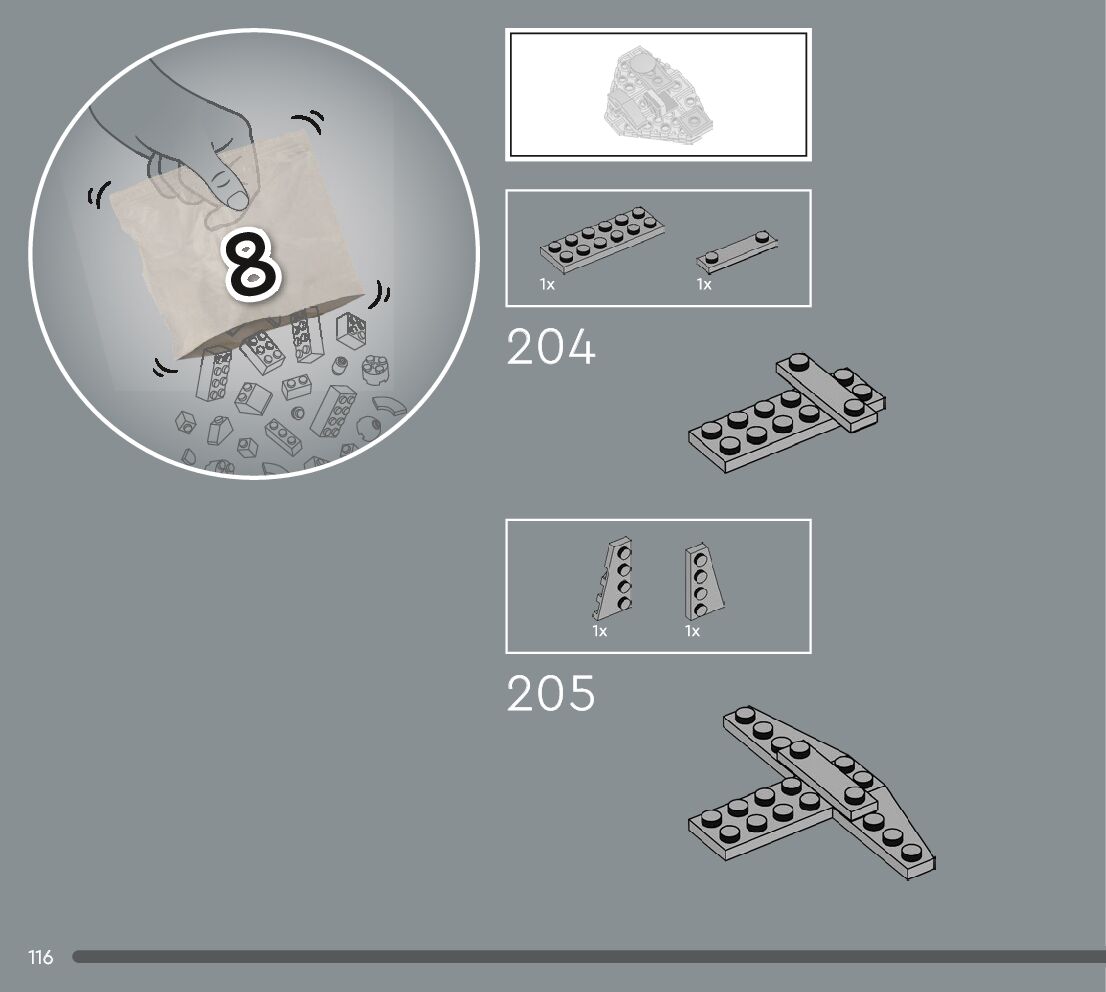 8

1x

1x

204

1x

1x

205

116