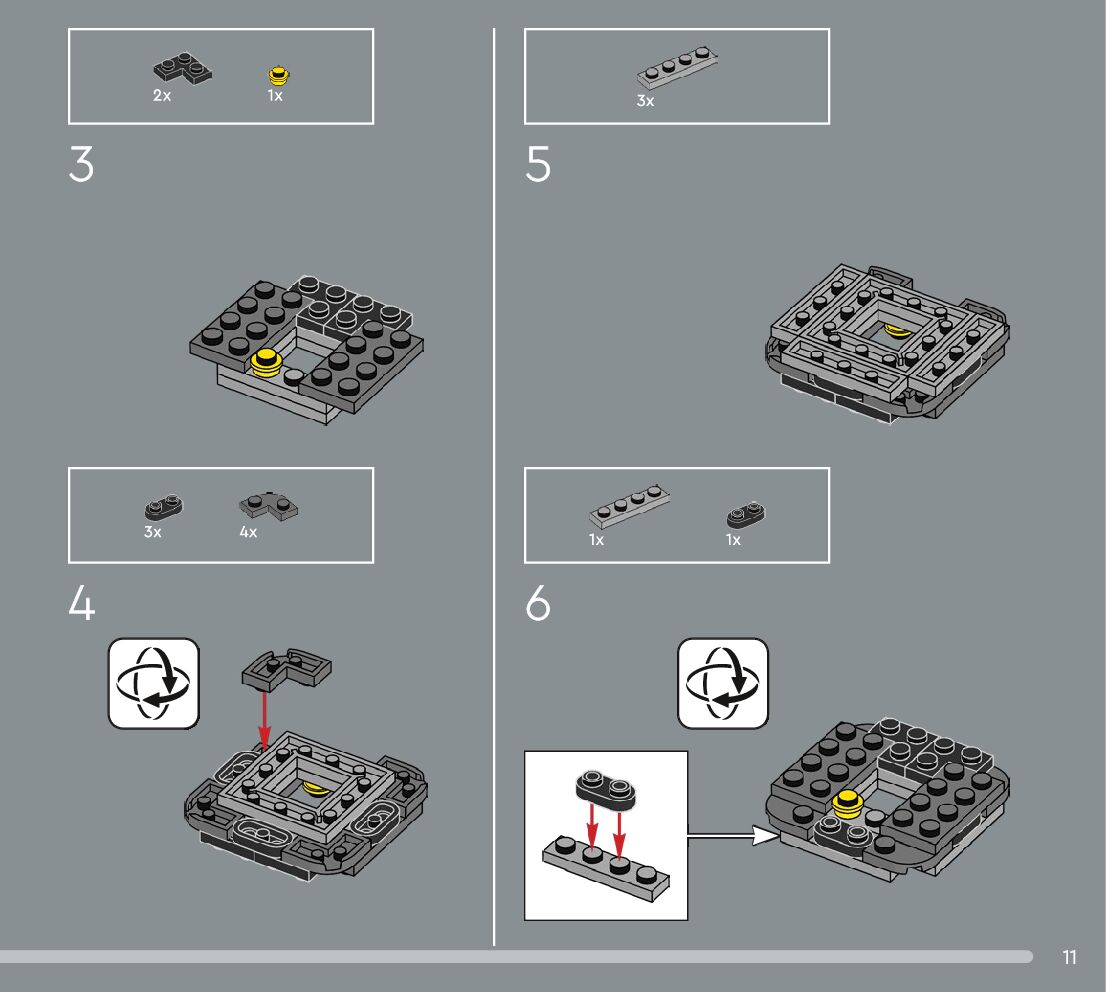 2x 1x

3

3x 4x

4

3x

5

1x 1x

6

11