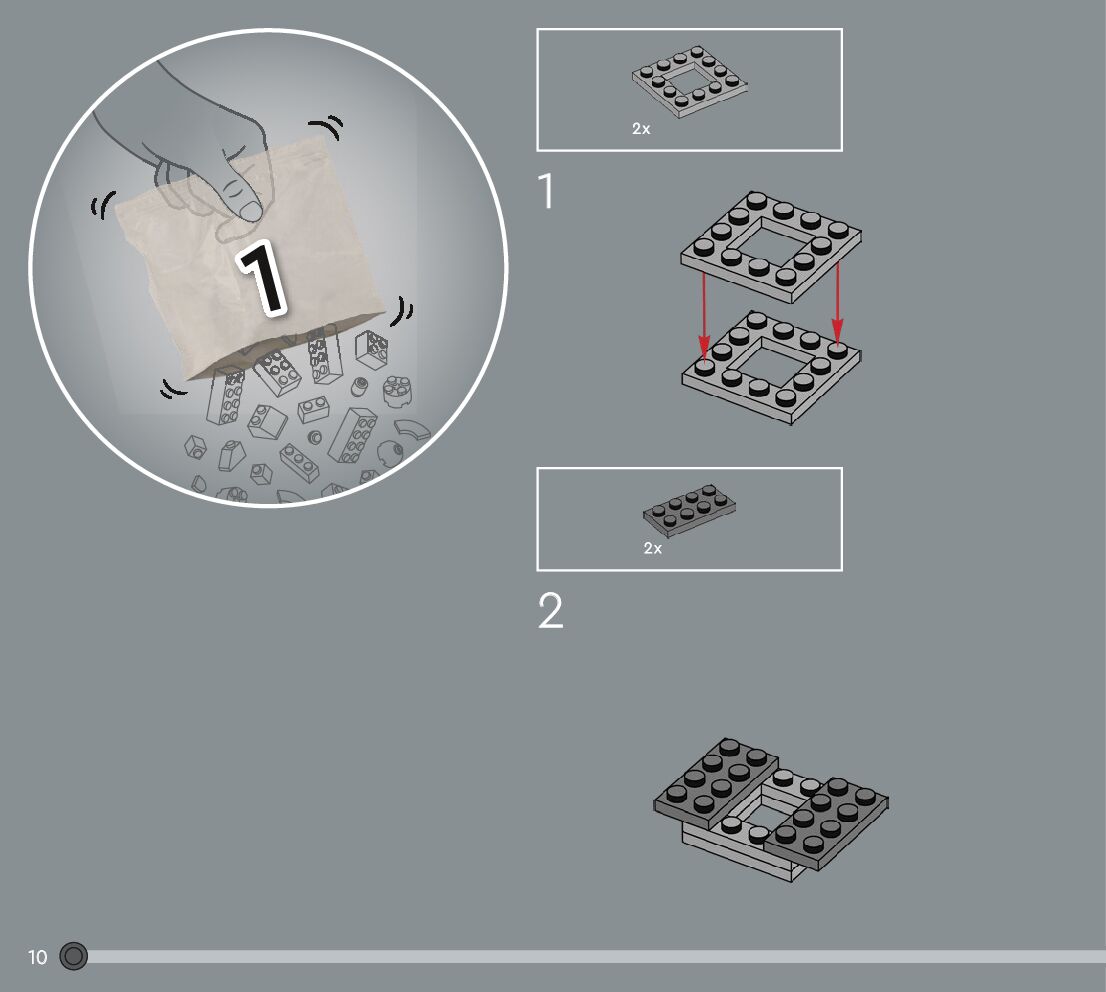 1

2x

1

2x

2

10