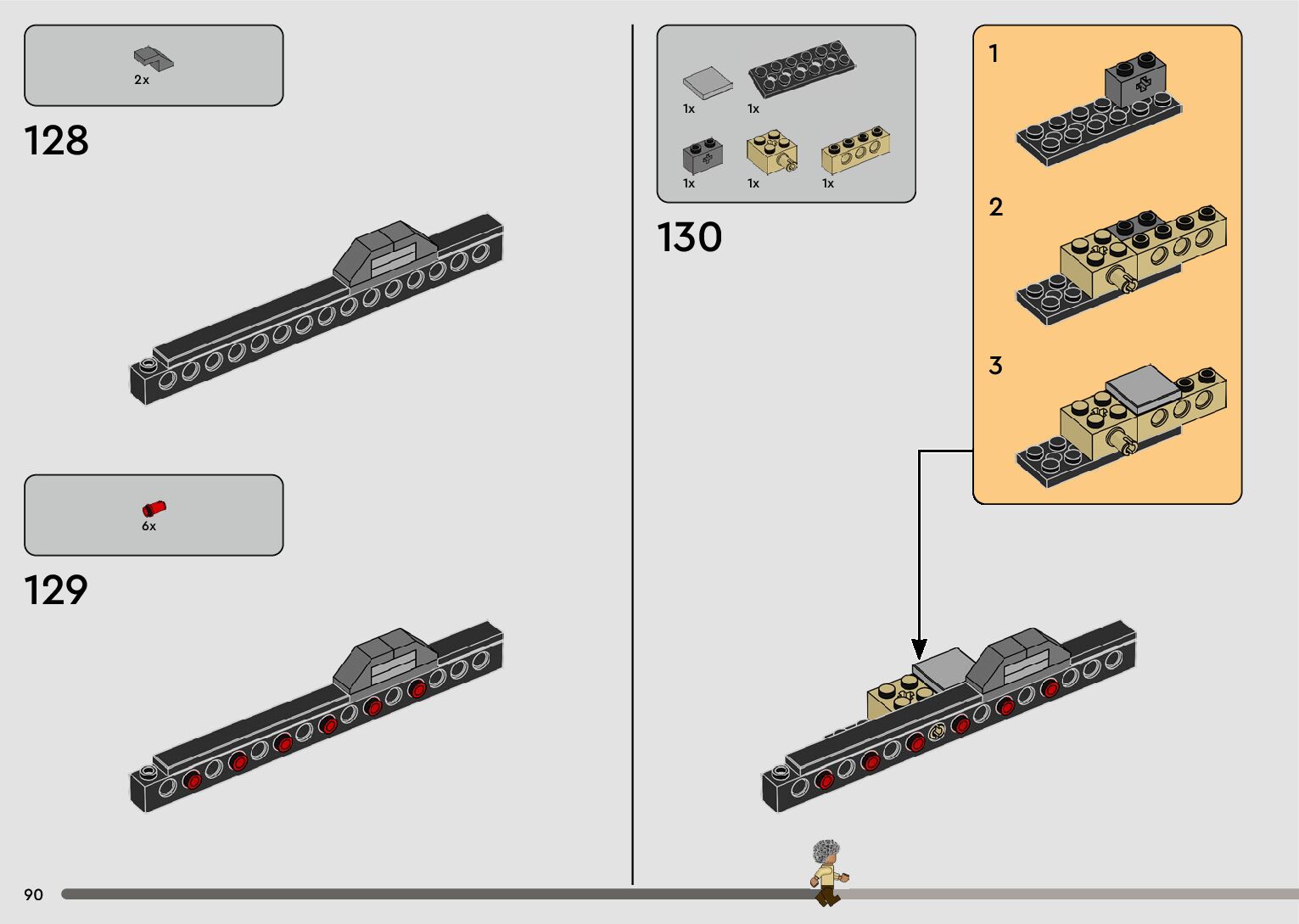 2x

128

6x

129

1x 1x

1x 1x 1x

130

1

2

3

90