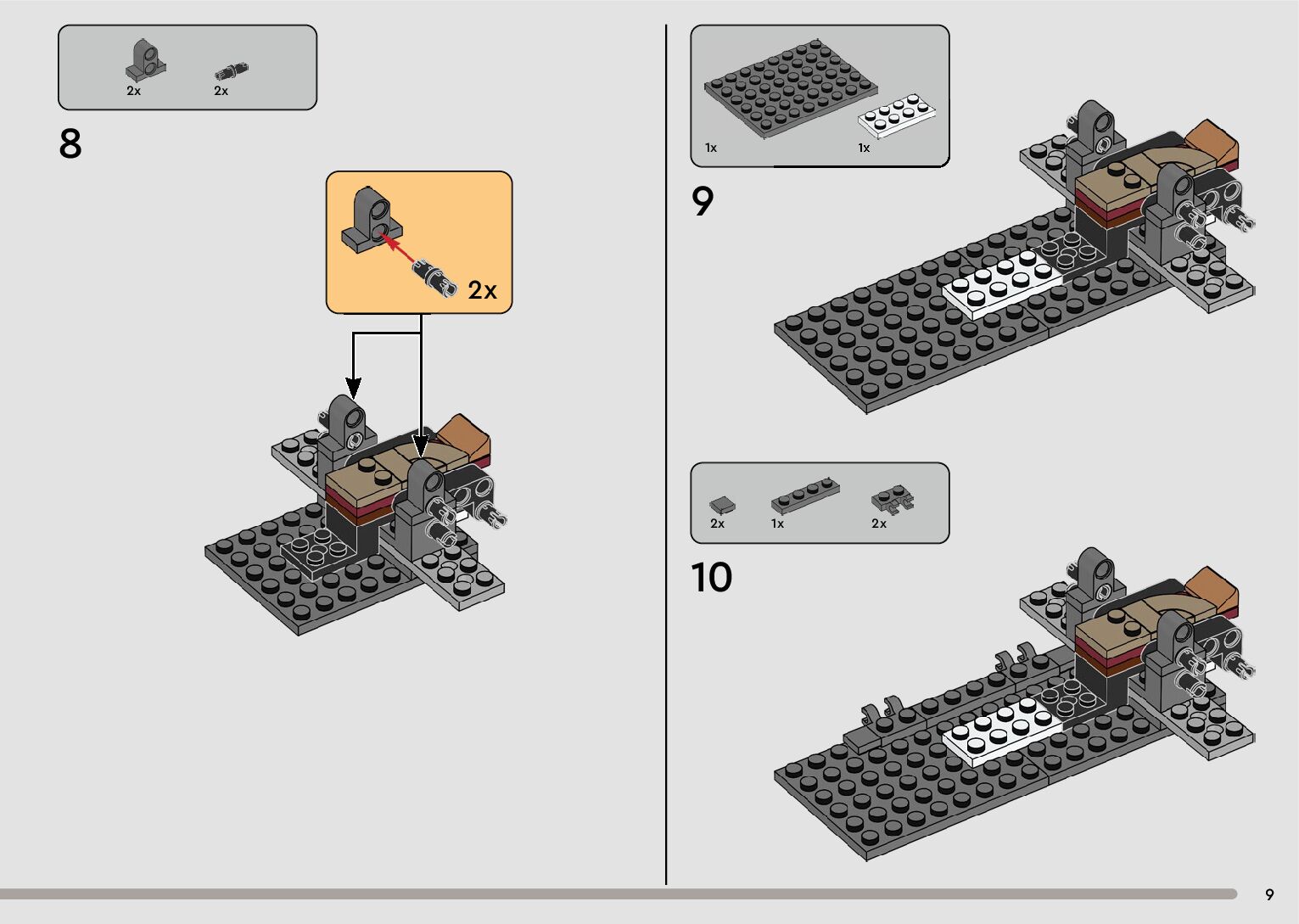 2x 2x

8

2x

1x 1x

9

2x 1x 2x

10

9