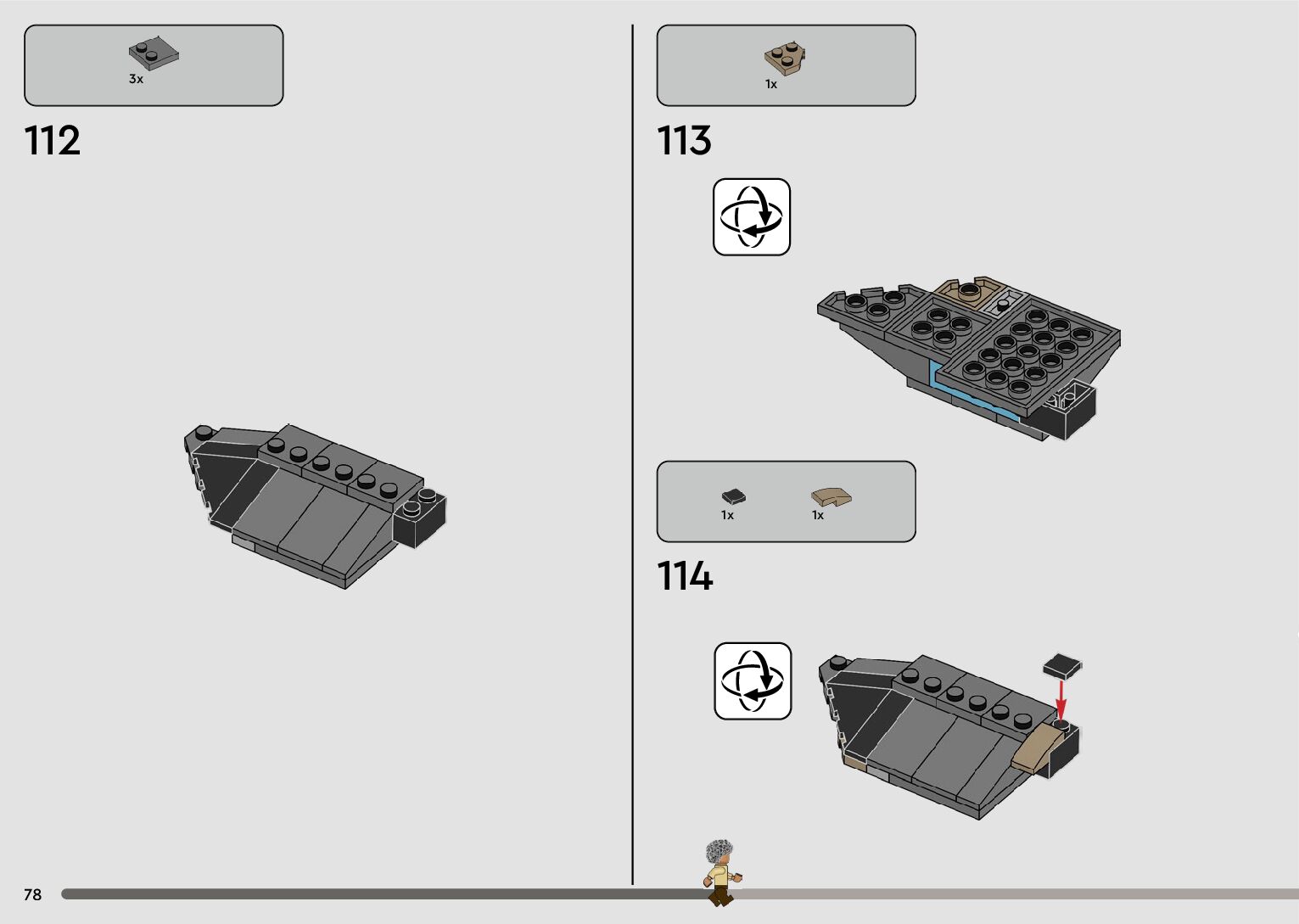 3x

112

1x

113

1x

1x

114

78