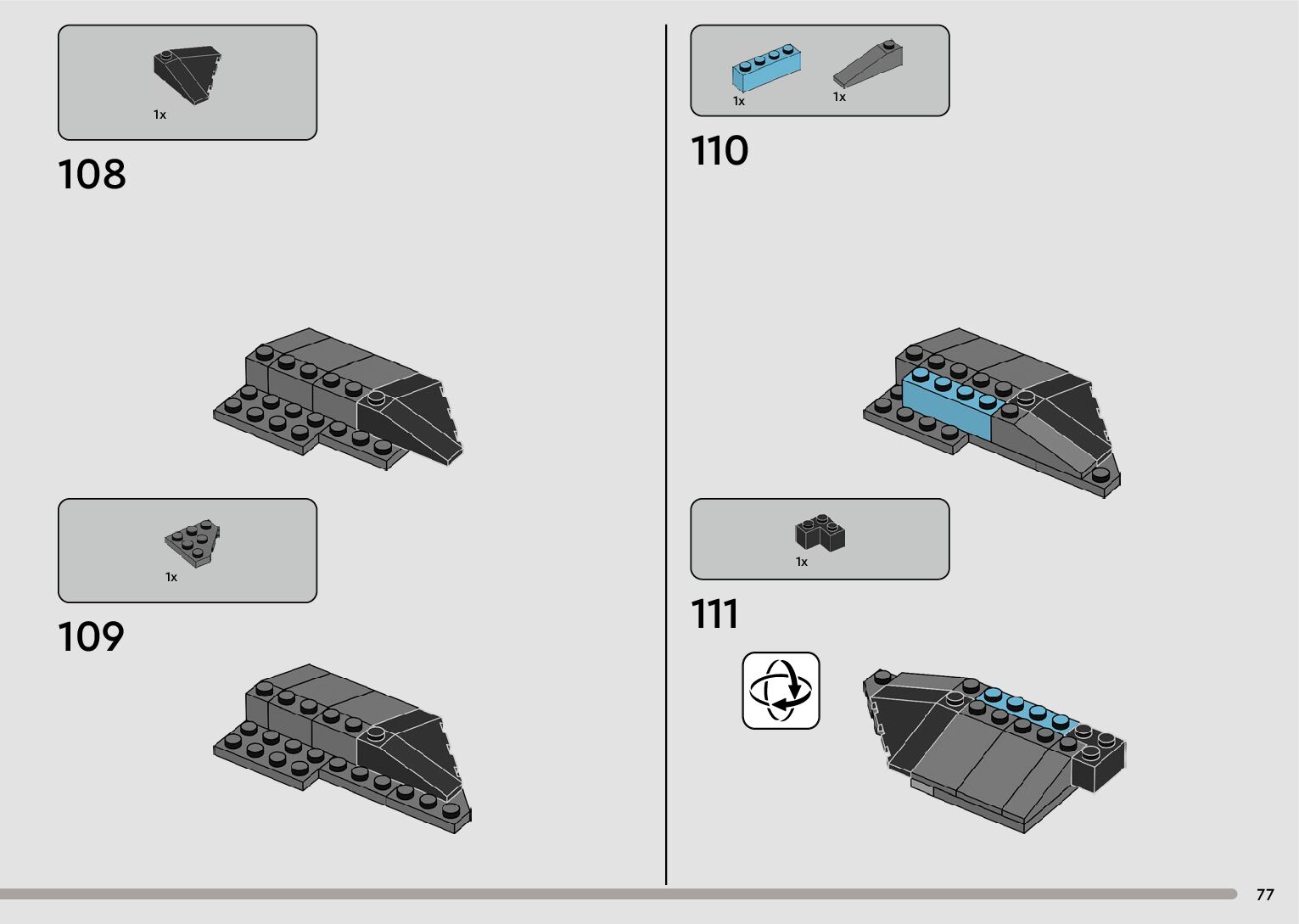 1x

108

1x

109

1x

1x

110

1x

111

77