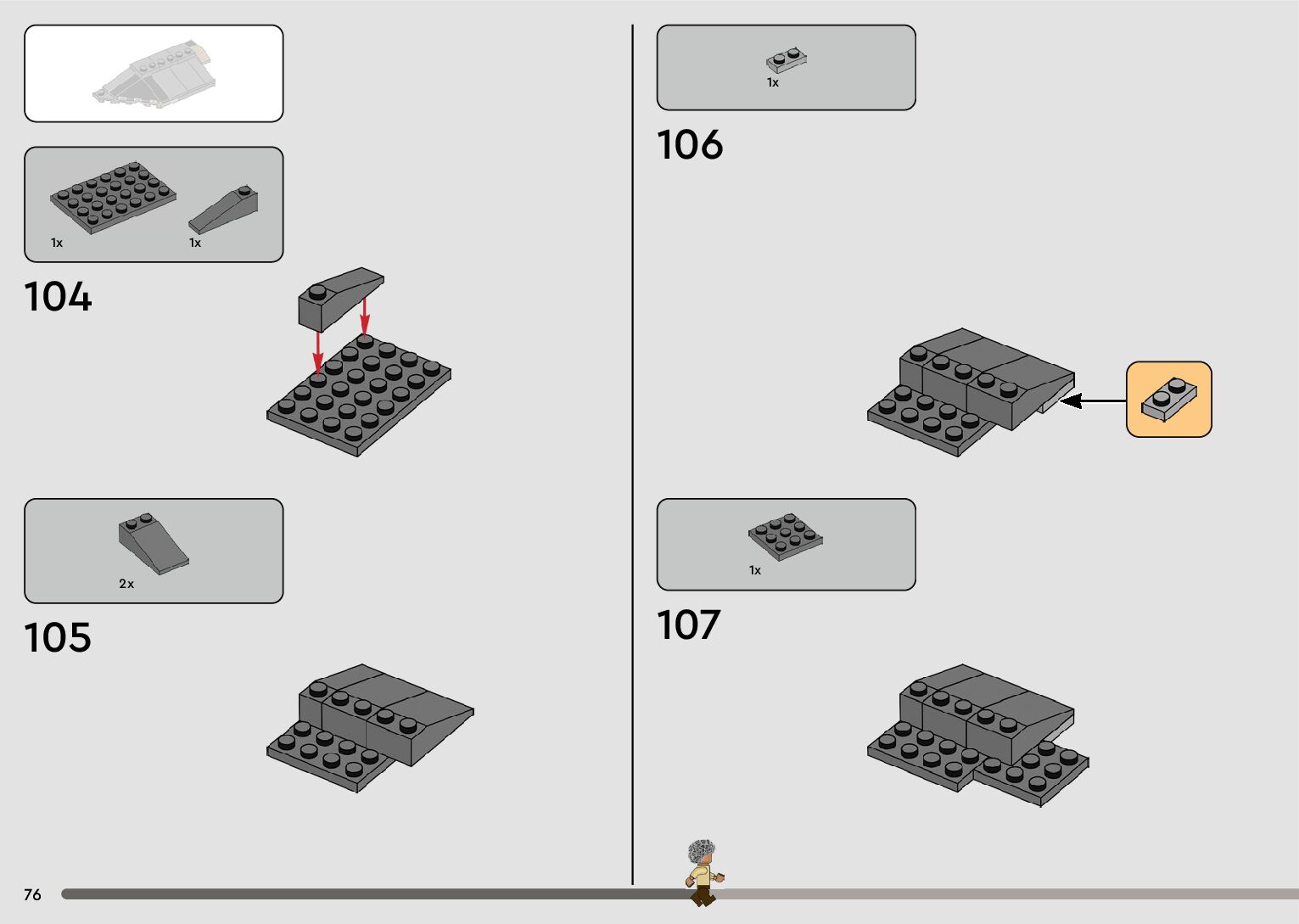 1x 1x

104

2x

105

1x

106

1x

107

76