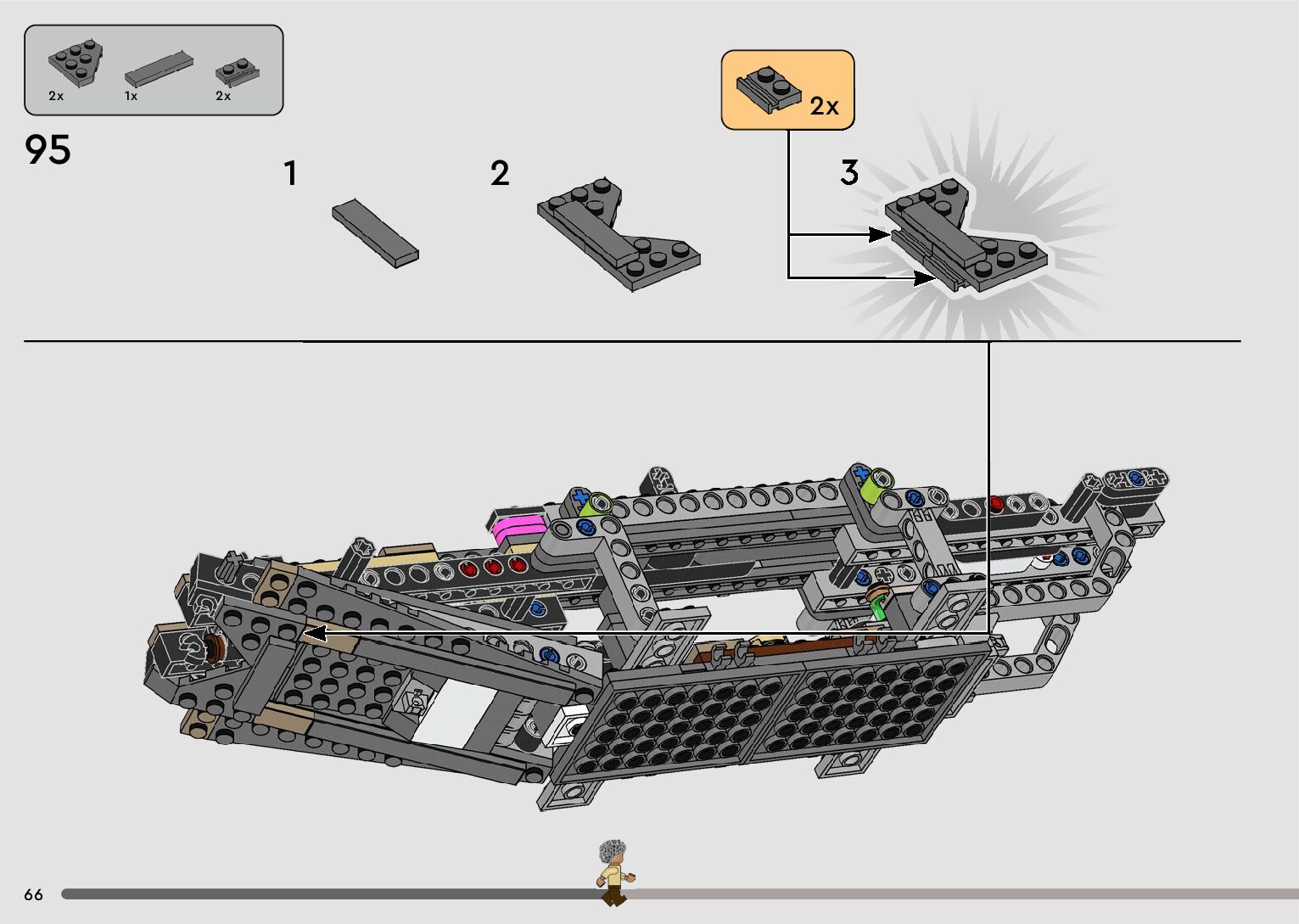 2x 1x 2x

95

1

2

2x

3

66