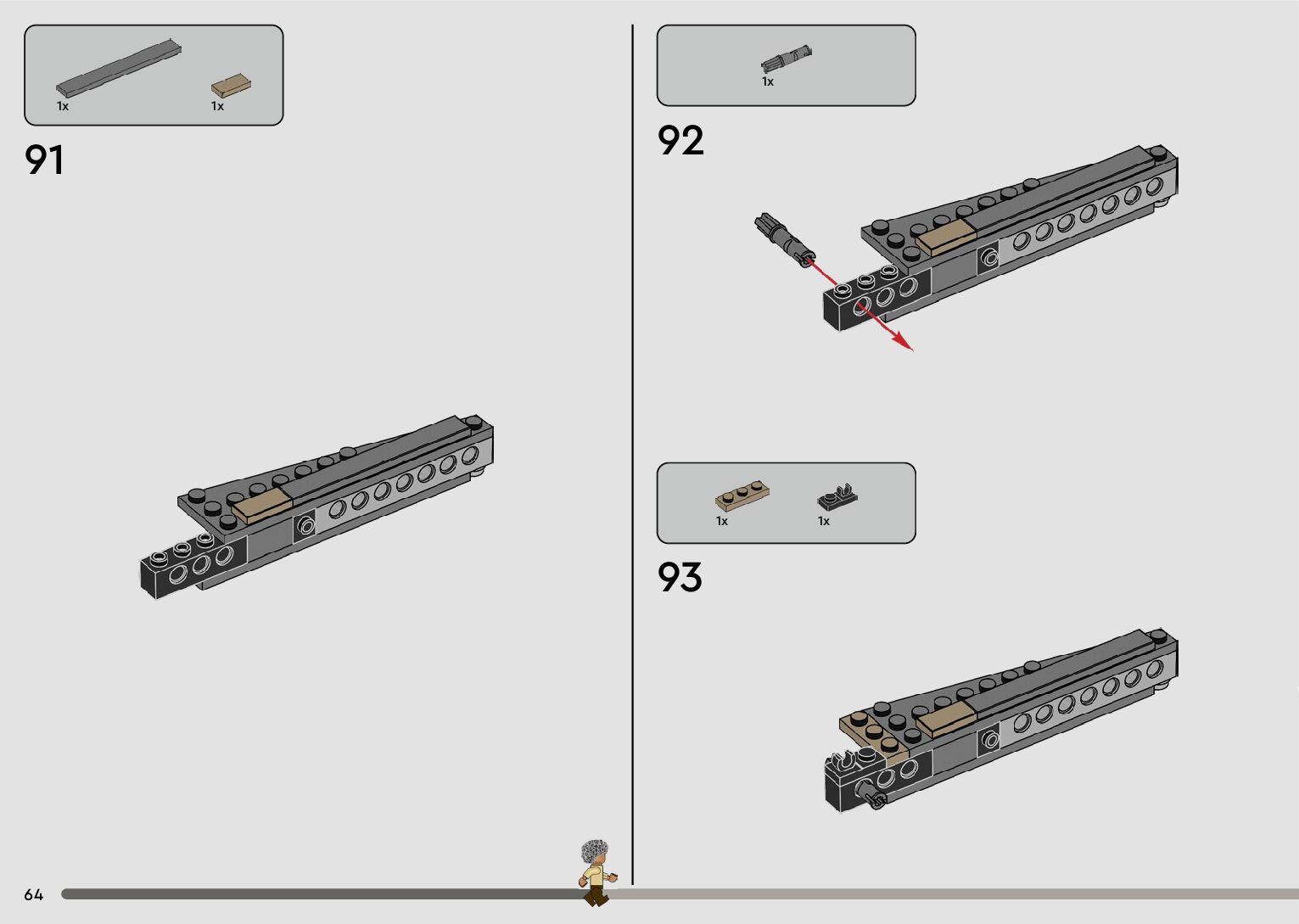 1x
1x

91

1x

92

1x
1x

93

64