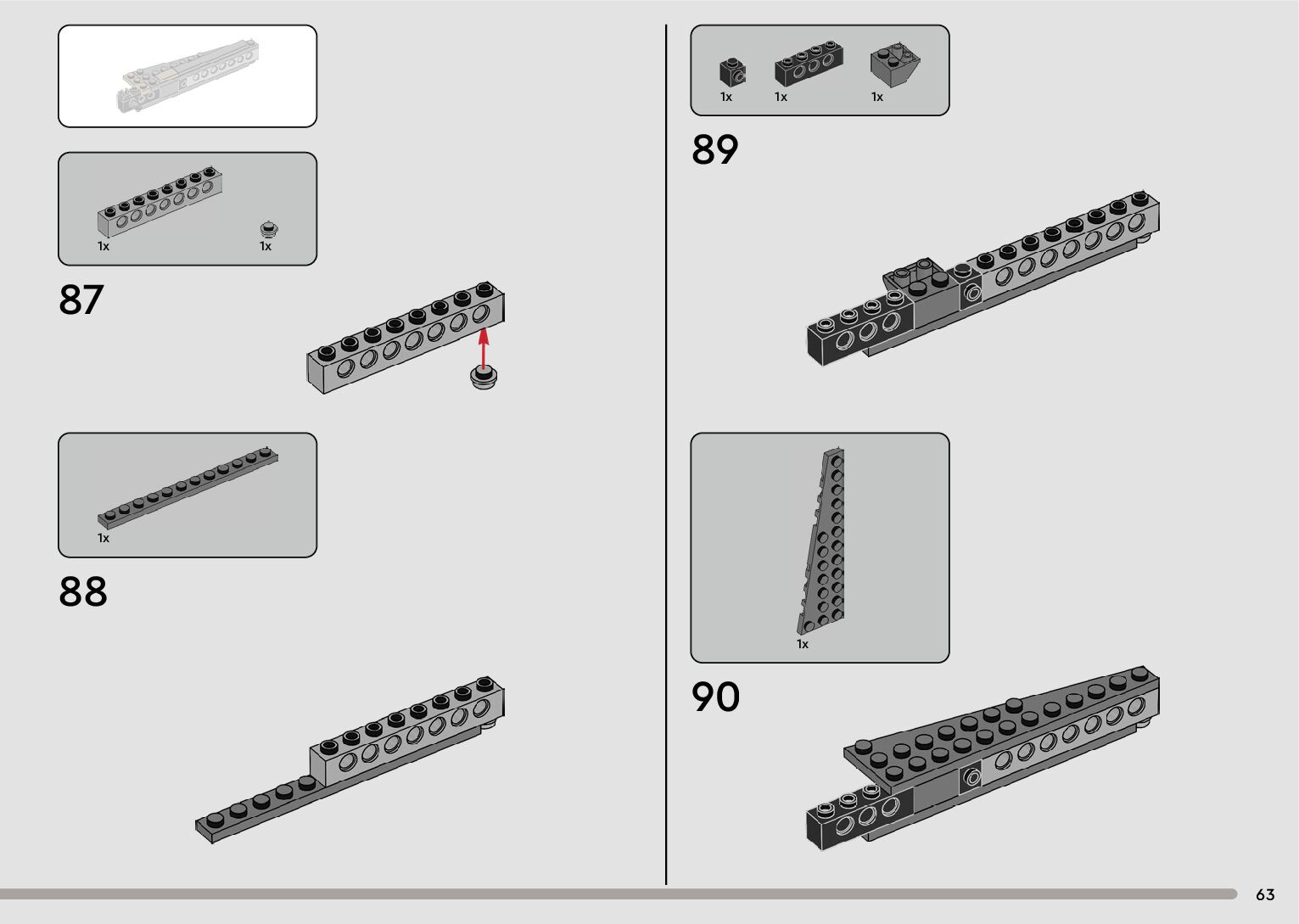 1x

1x

87

1x

88

1x

1x

1x

89

1x

90

63