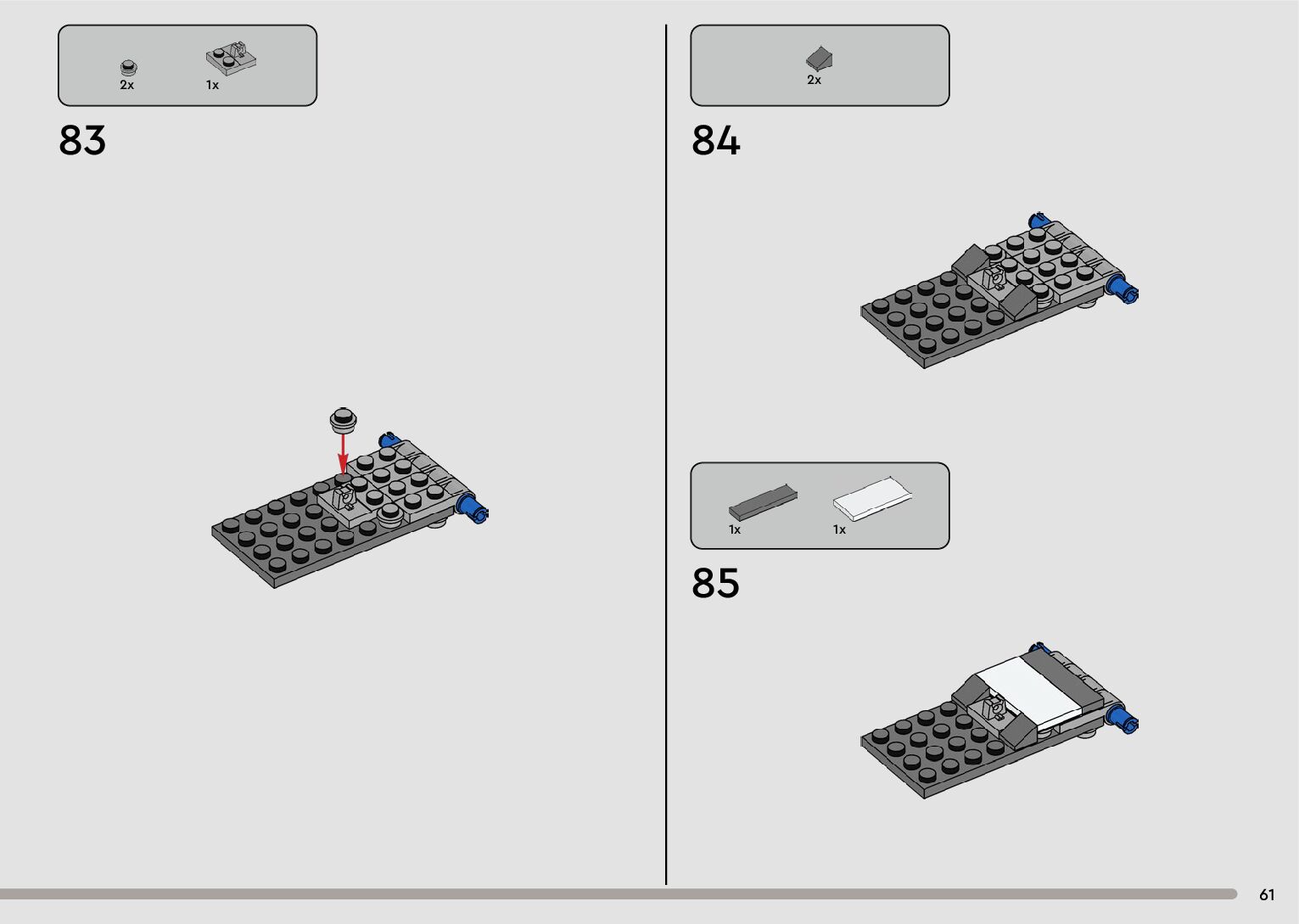 2x 1x

83

2x

84

1x 1x

85

61