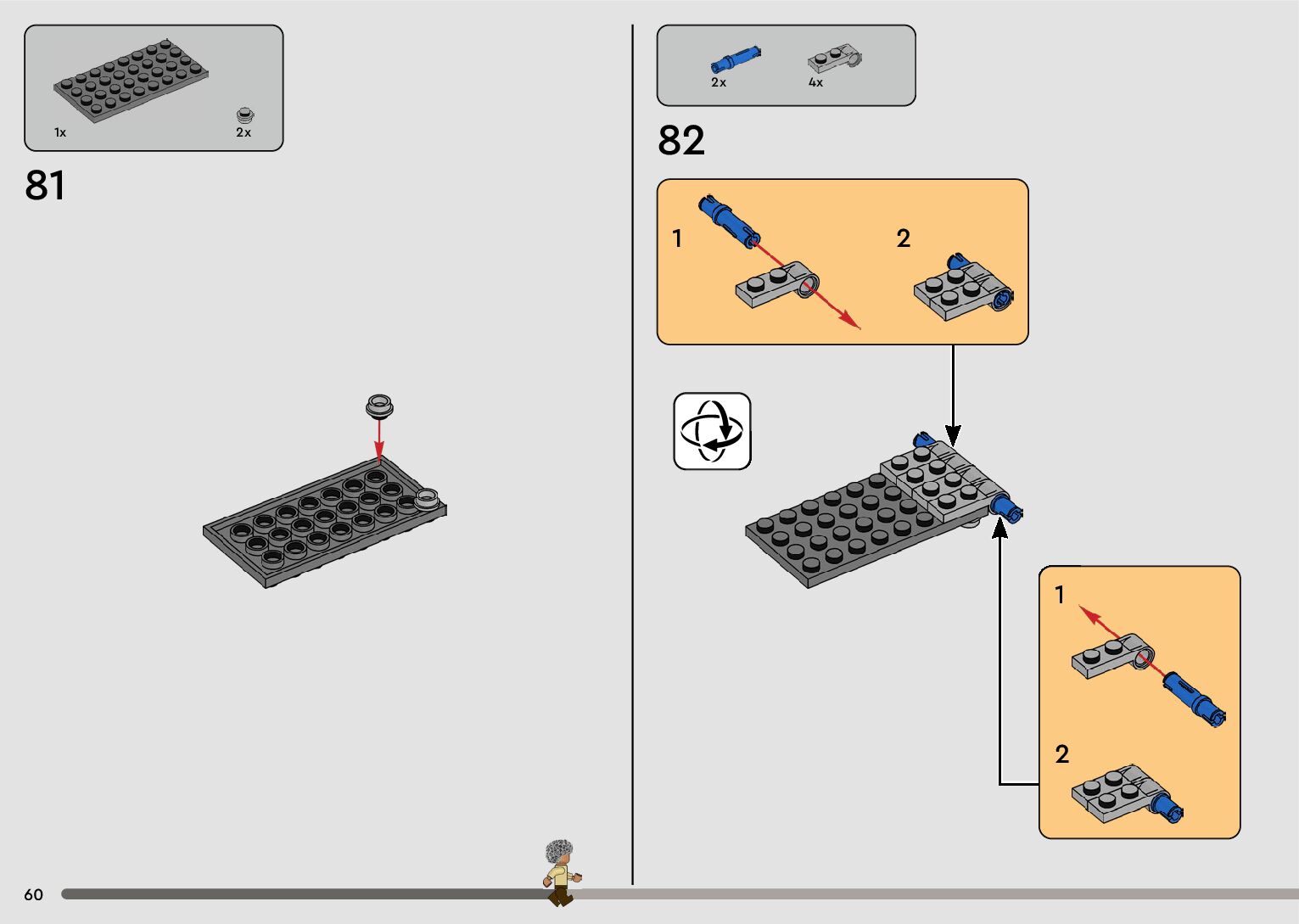 1x

2x

81

2x

4x

82

1

2

1

2

60