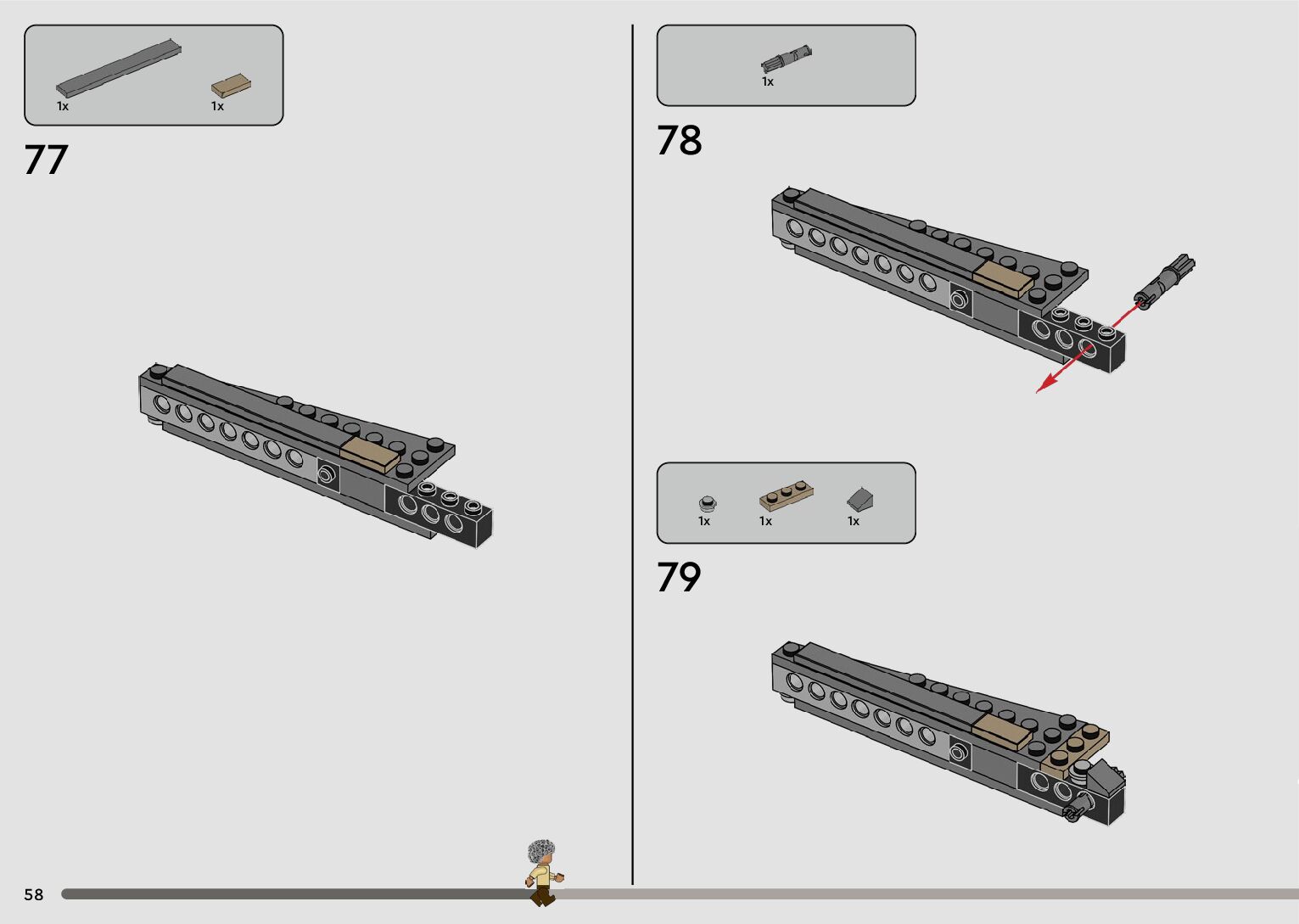 1x
1x

77

1x

78

1x
1x
1x

79

58