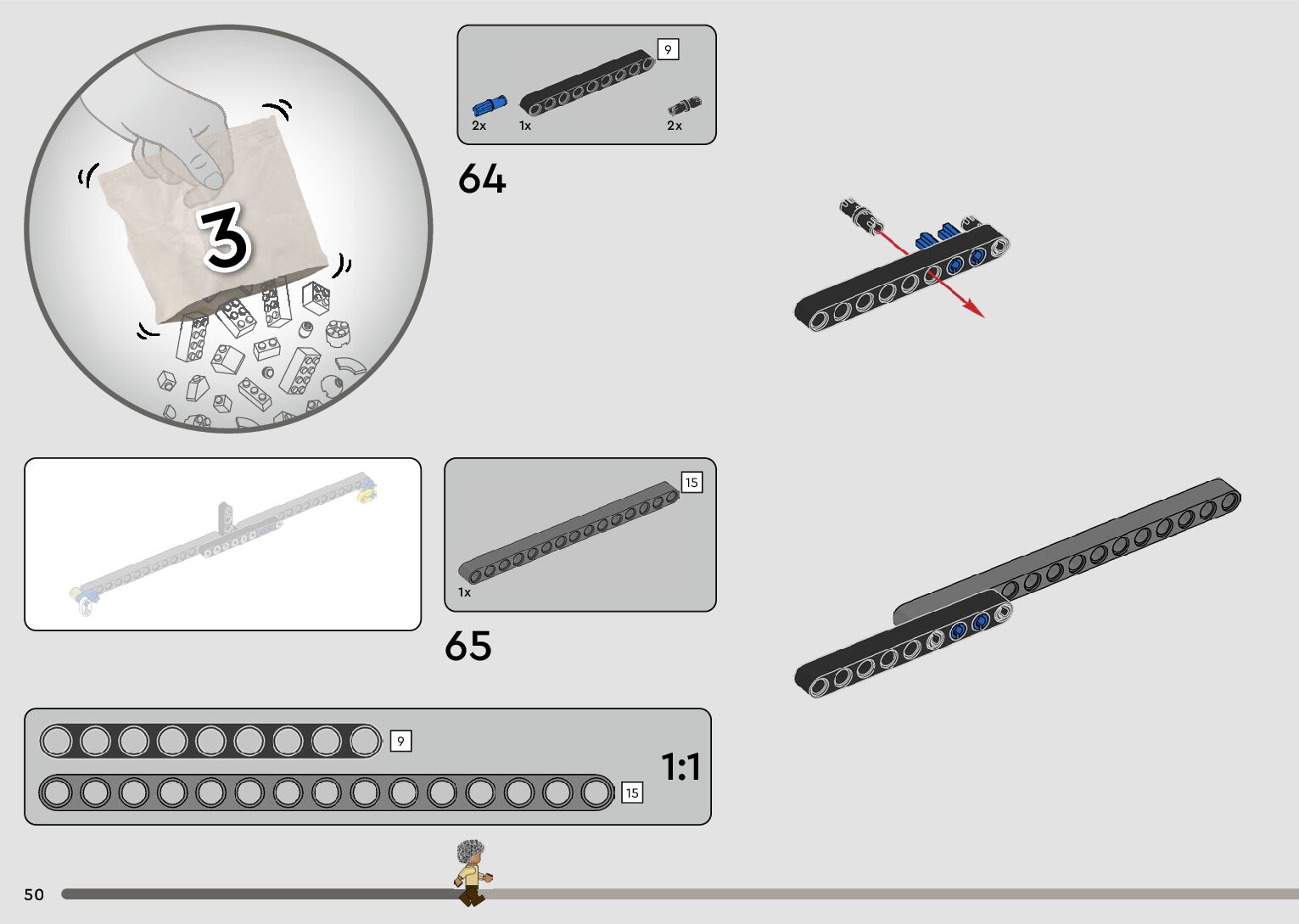 3

9

2x 1x 2x

64

15

1x

65

9

15

1:1

50