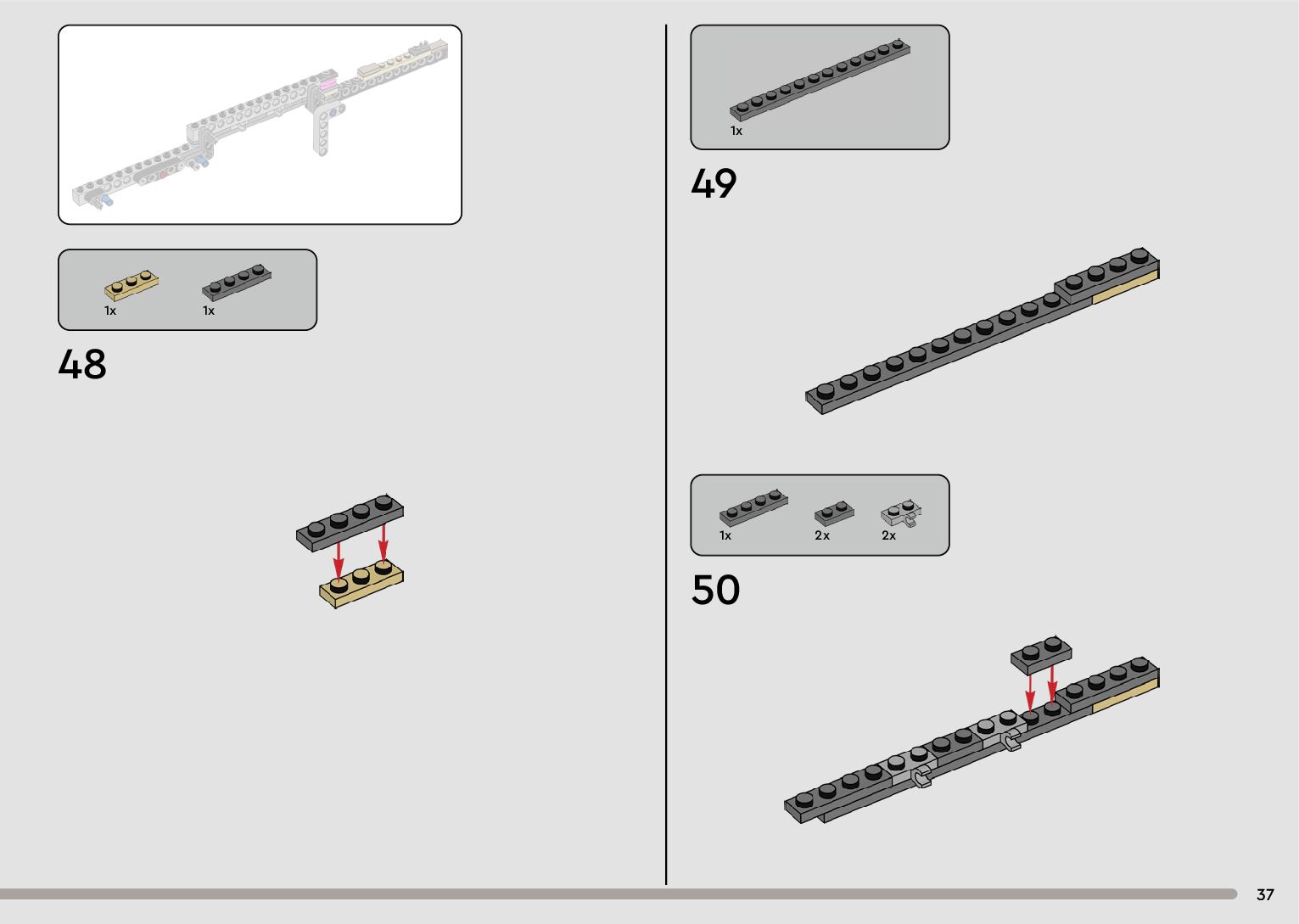 1x 1x

48

1x

49

1x 2x 2x

50

37