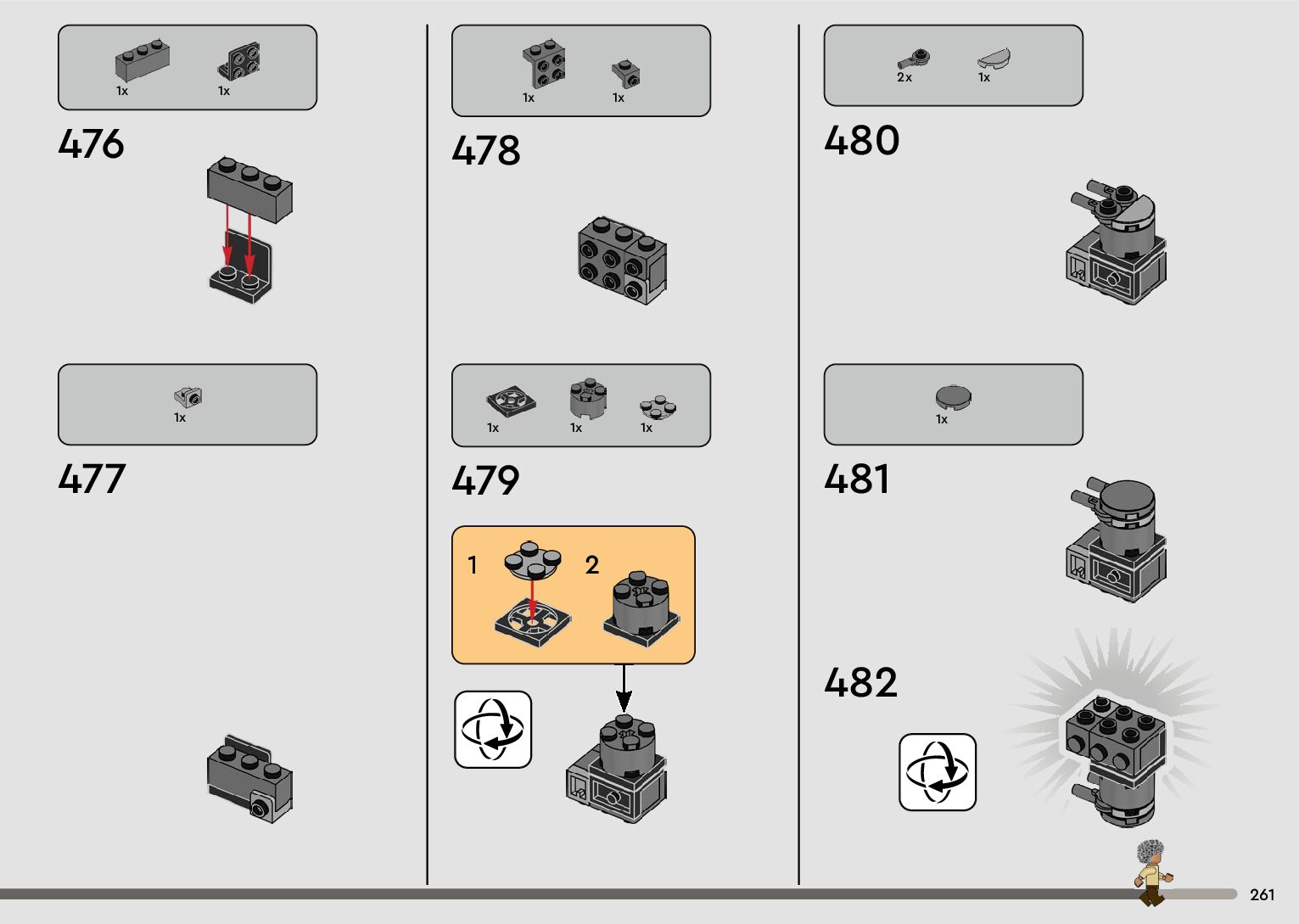 1x
1x

476

1x

477

1x
1x

478

1x
1x
1x

479

1
2

2x
1x

480

1x

481

482

261