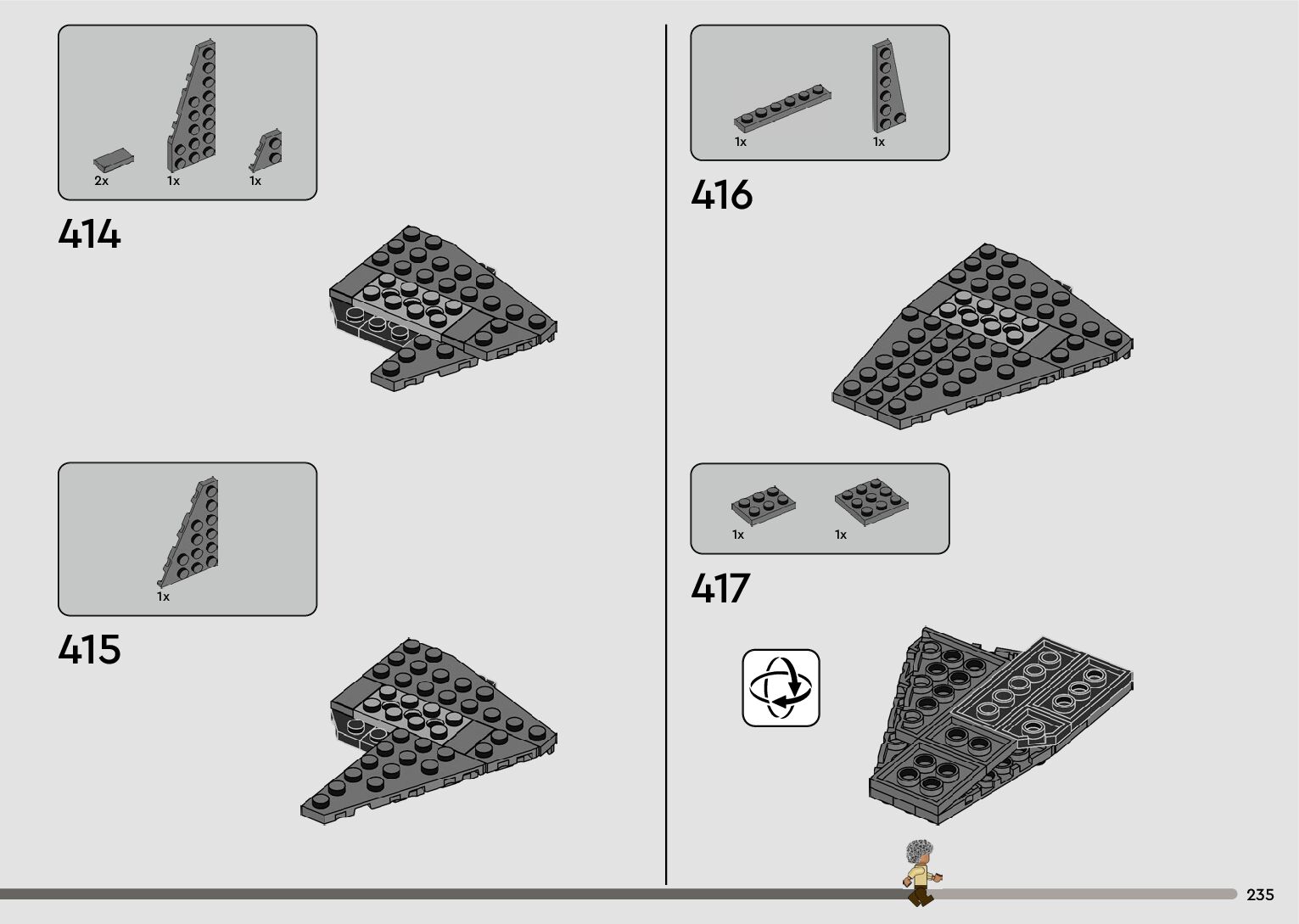 2x 1x 1x

414

1x

415

1x 1x

416

1x 1x

417

235