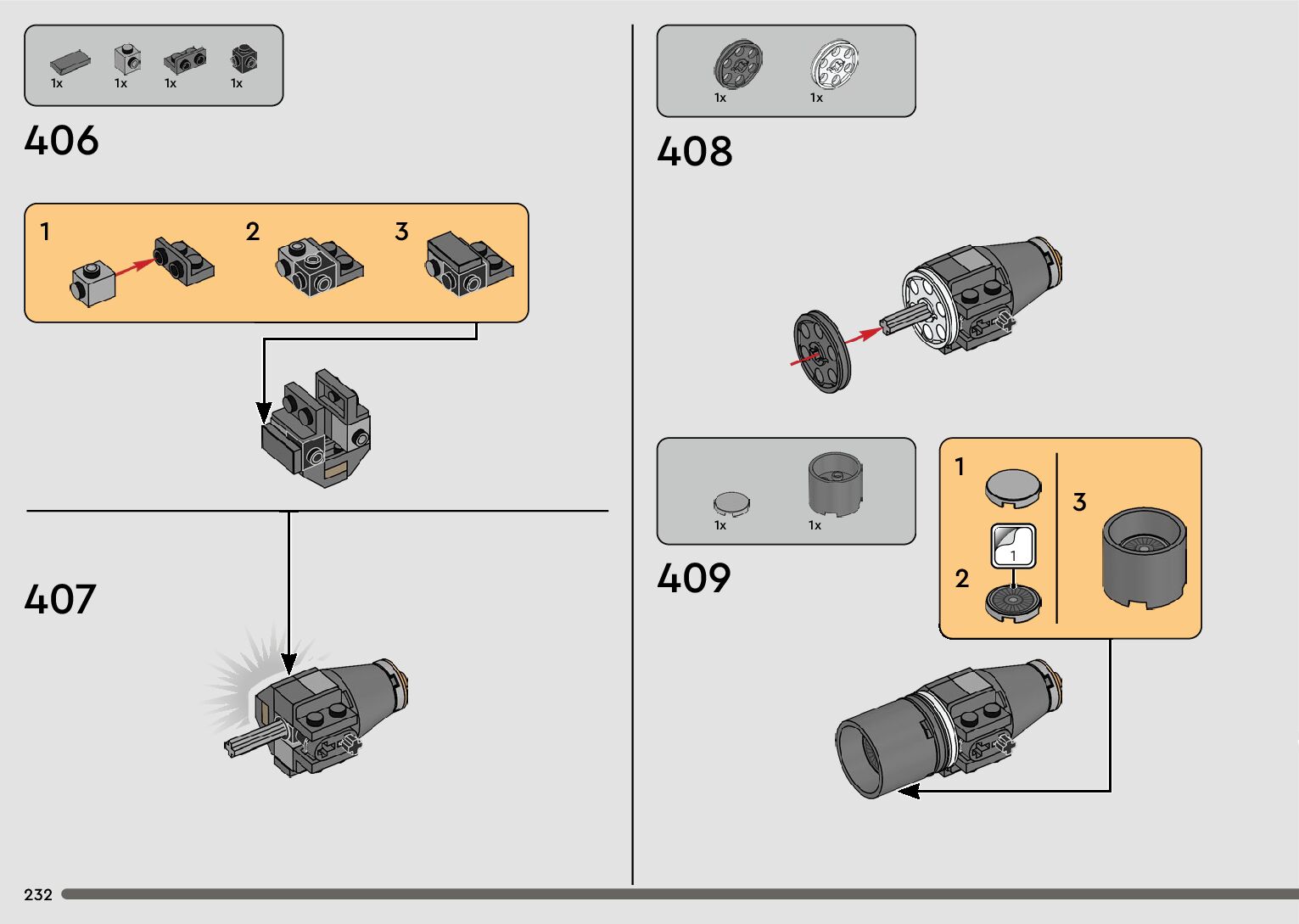 1x 1x 1x 1x

406

1

2

3

407

1x 1x

408

1x 1x

409

1

1

2

3

232